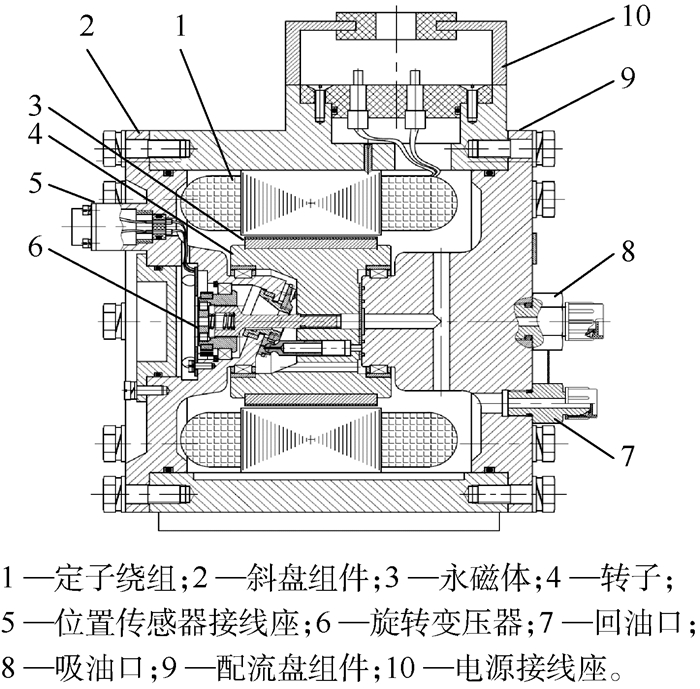 2
1
10
9
3
4
5
6
8
7

1 —定子绕组;2 —斜盘组件;3 —永磁体;4 —转子;
5 —位置传感器接线座;6 —旋转变压器;7 —回油口;
8 —吸油口;9 —配流盘组件;10 —电源接线座。