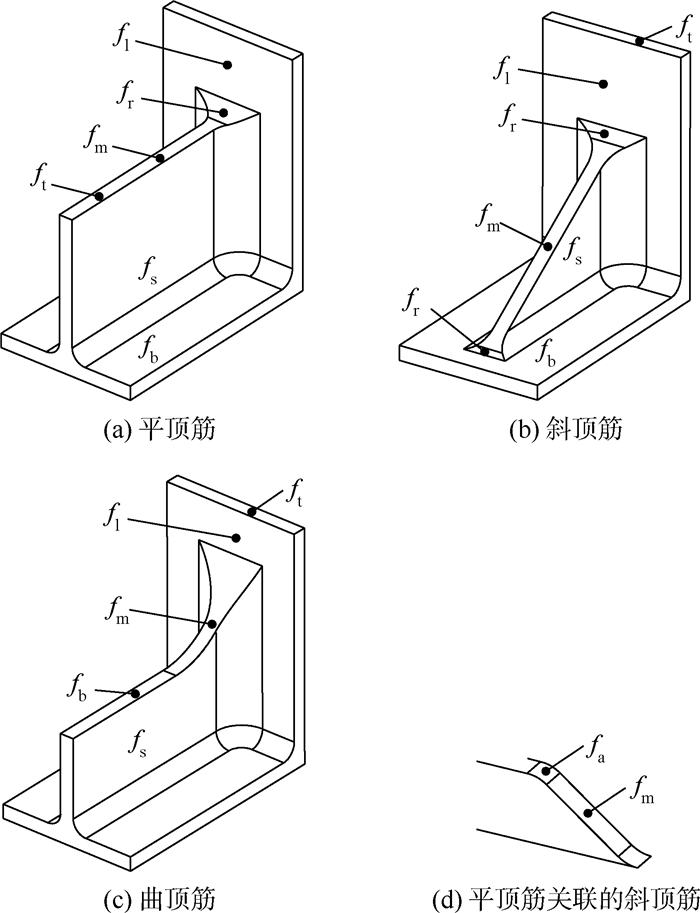 $f_l$
$f_r$
$f_m$
$f_t$
$f_s$
$f_b$
(a) 平顶筋

$f_t$
$f_l$
$f_r$
$f_m$
$f_s$
$f_r$
$f_b$
(b) 斜顶筋

$f_t$
$f_l$
$f_m$
$f_b$
$f_s$
(c) 曲顶筋

$f_a$
$f_m$
(d) 平顶筋关联的斜顶筋