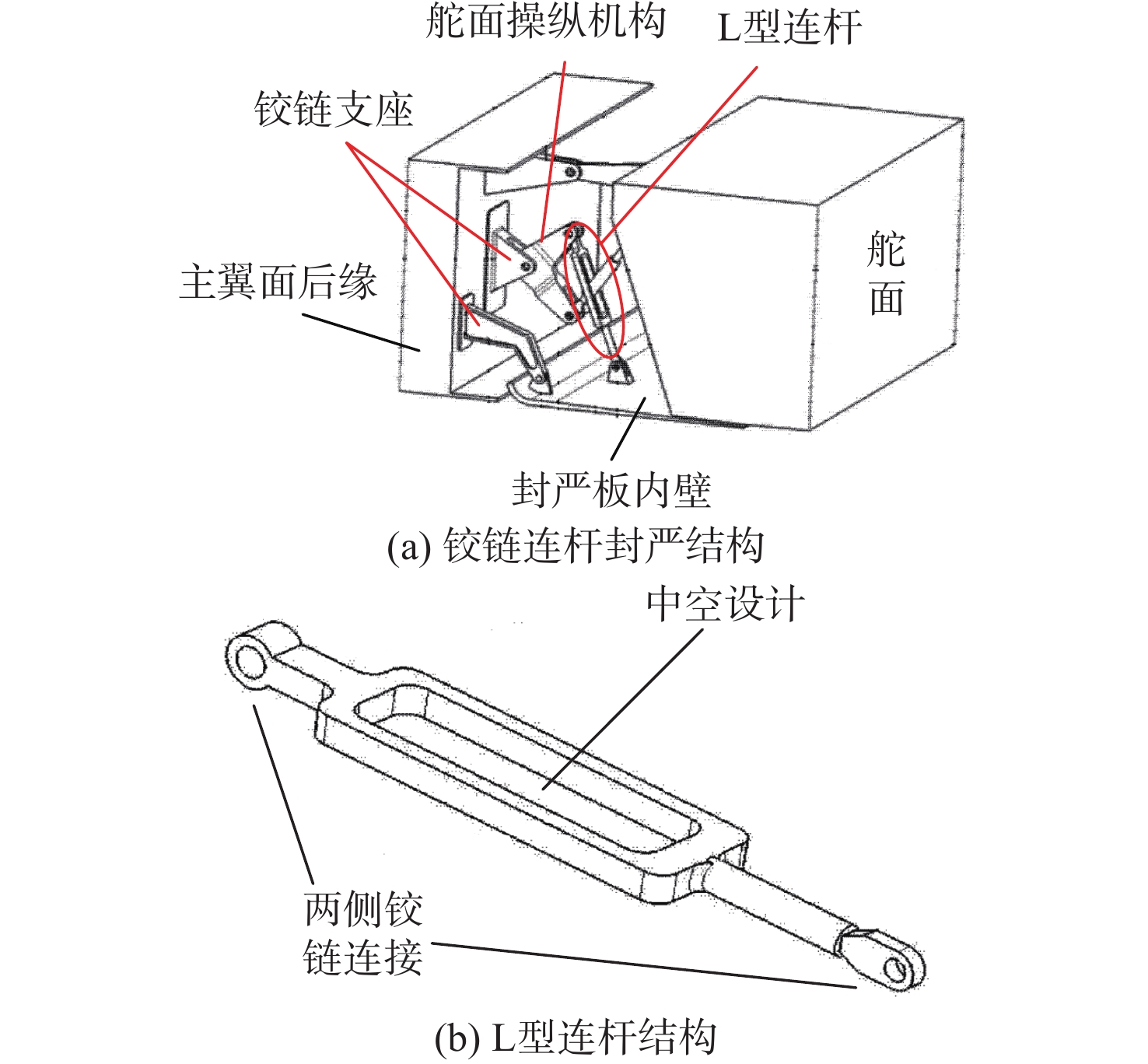 舵面操纵机构

L型连杆

铰链支座

主翼面后缘

舵面

封严板内壁

(a) 铰链连杆封严结构

中空设计

两侧铰链连接

(b) L型连杆结构