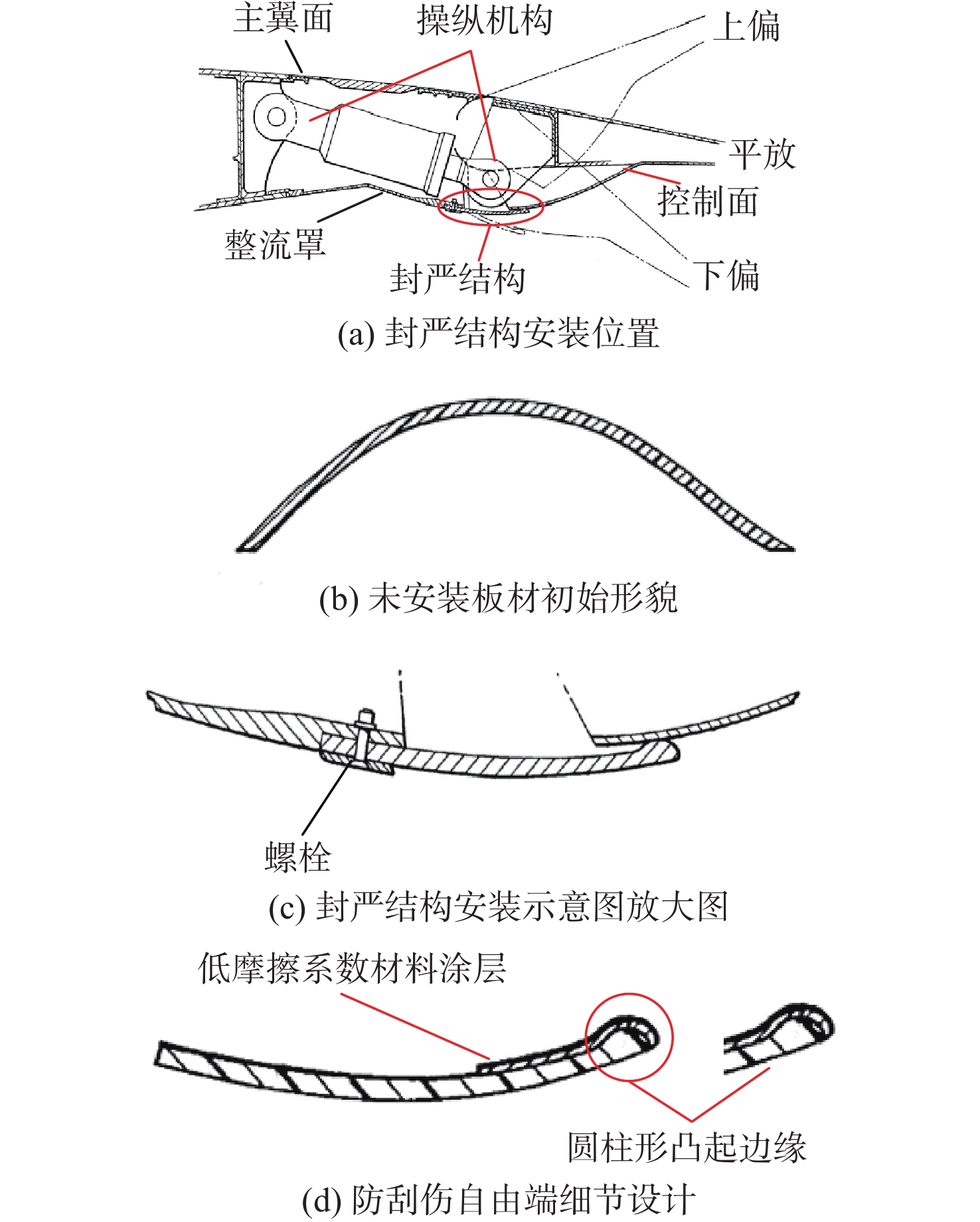 主翼面
操纵机构
上偏
平放
控制面
整流罩
封严结构
下偏
(a) 封严结构安装位置

(b) 未安装板材初始形貌

螺栓
(c) 封严结构安装示意图放大图

低摩擦系数材料涂层
圆柱形凸起边缘
(d) 防刮伤自由端细节设计