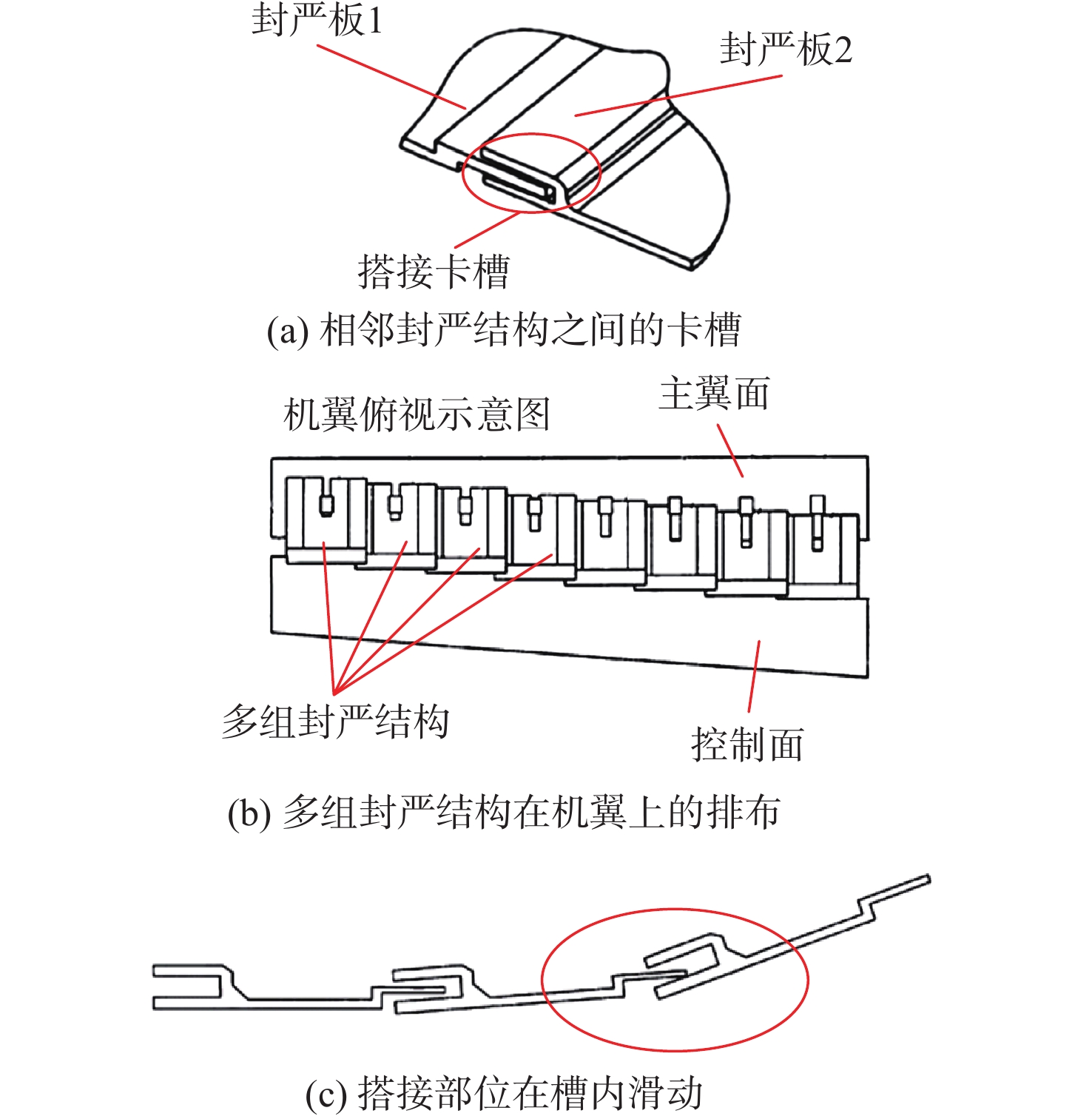 封严板1

封严板2

搭接卡槽

(a) 相邻封严结构之间的卡槽

机翼俯视示意图

主翼面

多组封严结构

控制面

(b) 多组封严结构在机翼上的排布

(c) 搭接部位在槽内滑动