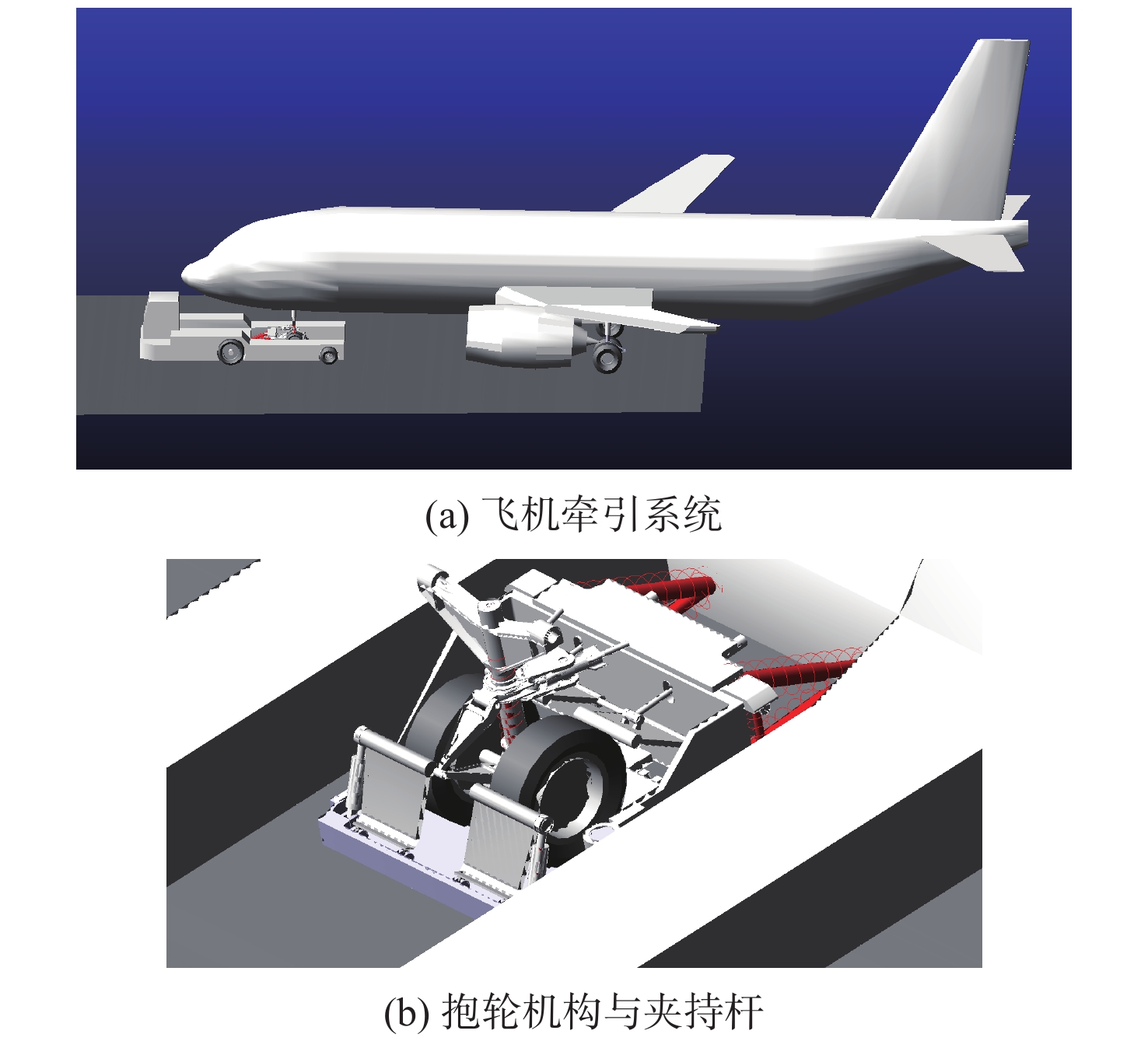 (a) 飞机牵引系统

(b) 抱轮机构与夹持杆