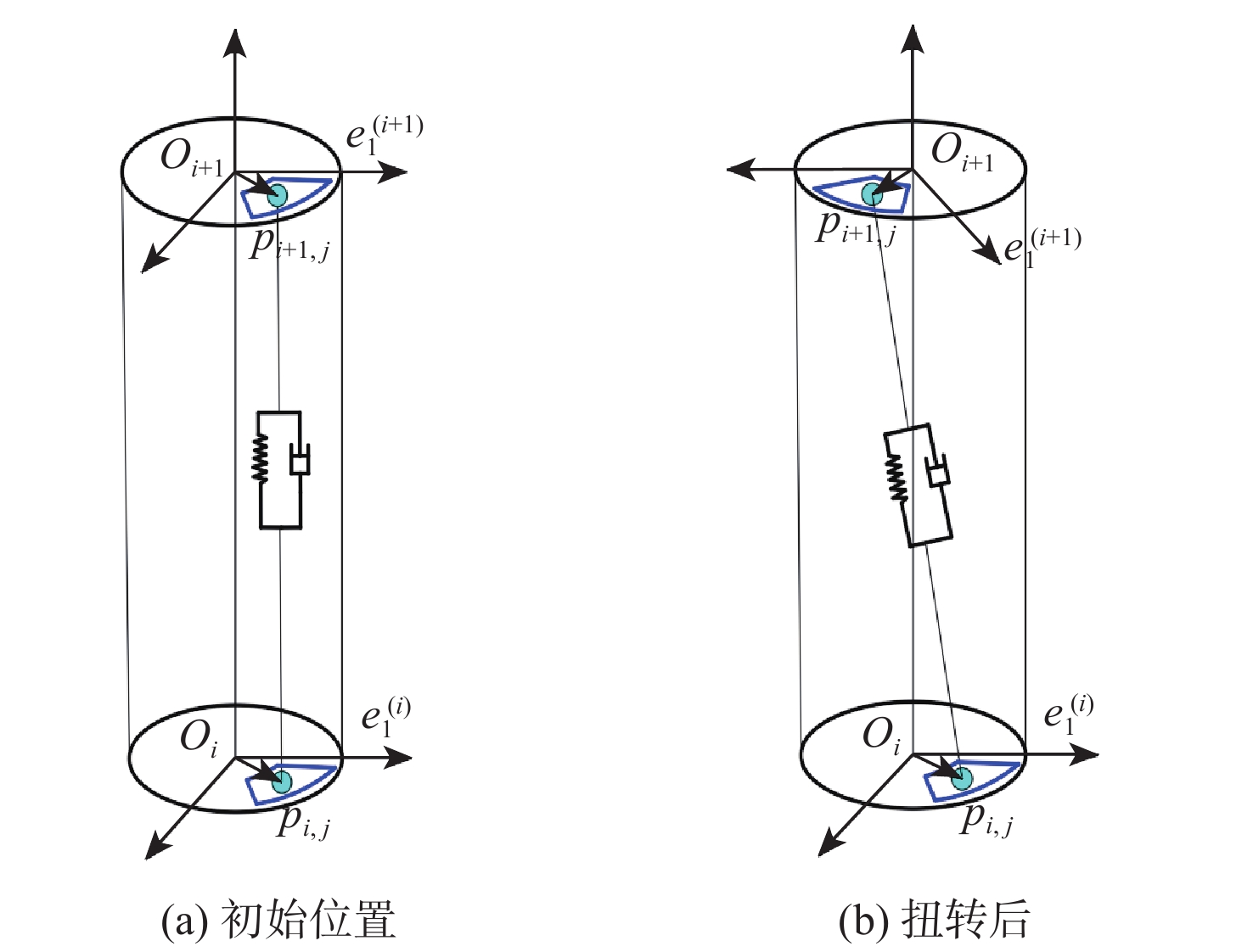 $O_{i+1}$ $e_1^{(i+1)}$ $p_{i+1,j}$

$O_i$ $e_1^{(i)}$ $p_{i,j}$

(a) 初始位置

$O_{i+1}$ $p_{i+1,j}$ $e_1^{(i+1)}$

$O_i$ $e_1^{(i)}$ $p_{i,j}$

(b) 扭转后