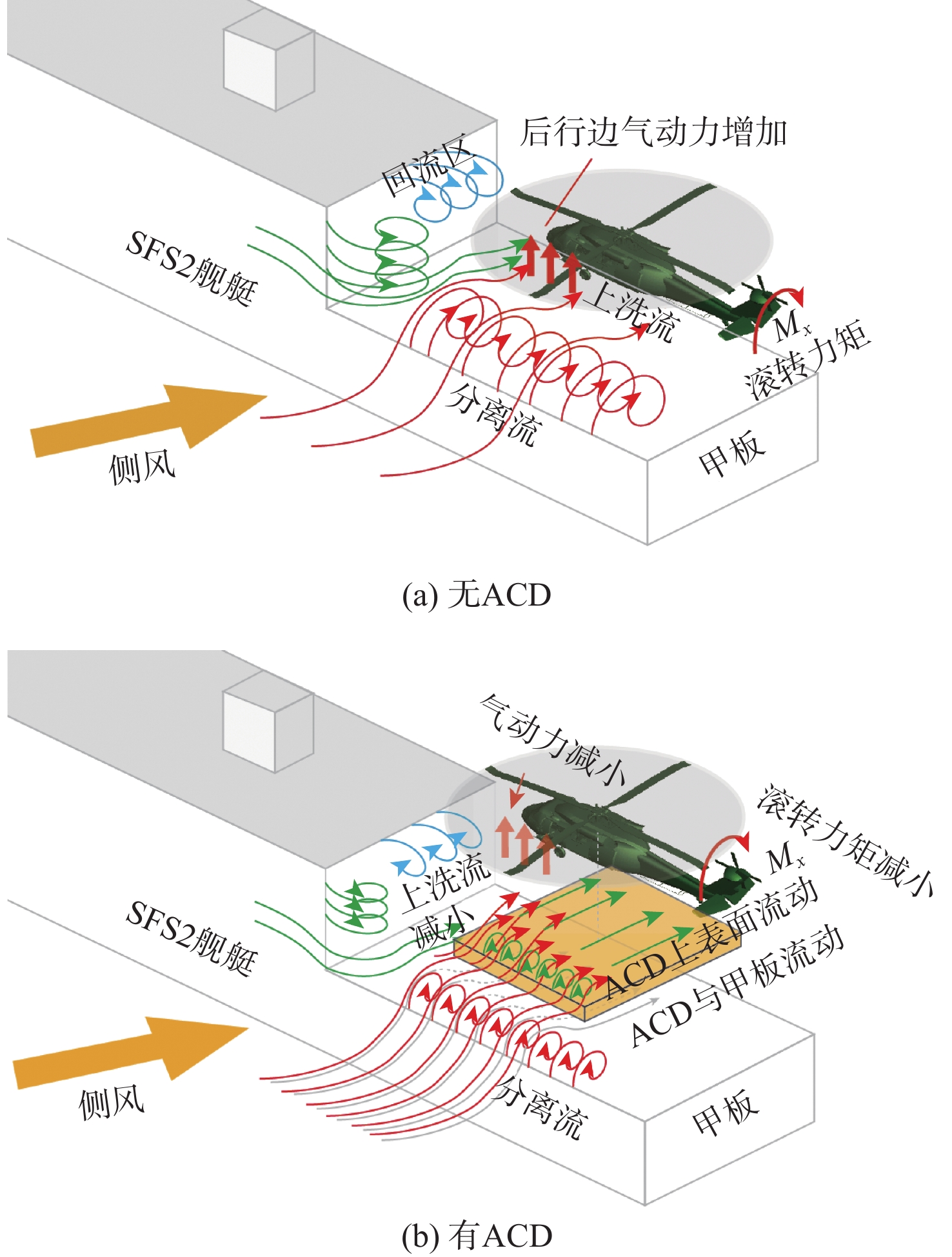 后行边气动力增加

回流区

SFS2舰艇

上洗流

$M_x$

滚转力矩

分离流

侧风

甲板

(a) 无ACD

气动力减小

滚转力矩减小

$M_x$

上洗流减小

SFS2舰艇

ACD上表面流动

ACD与甲板流动

侧风

分离流

甲板

(b) 有ACD