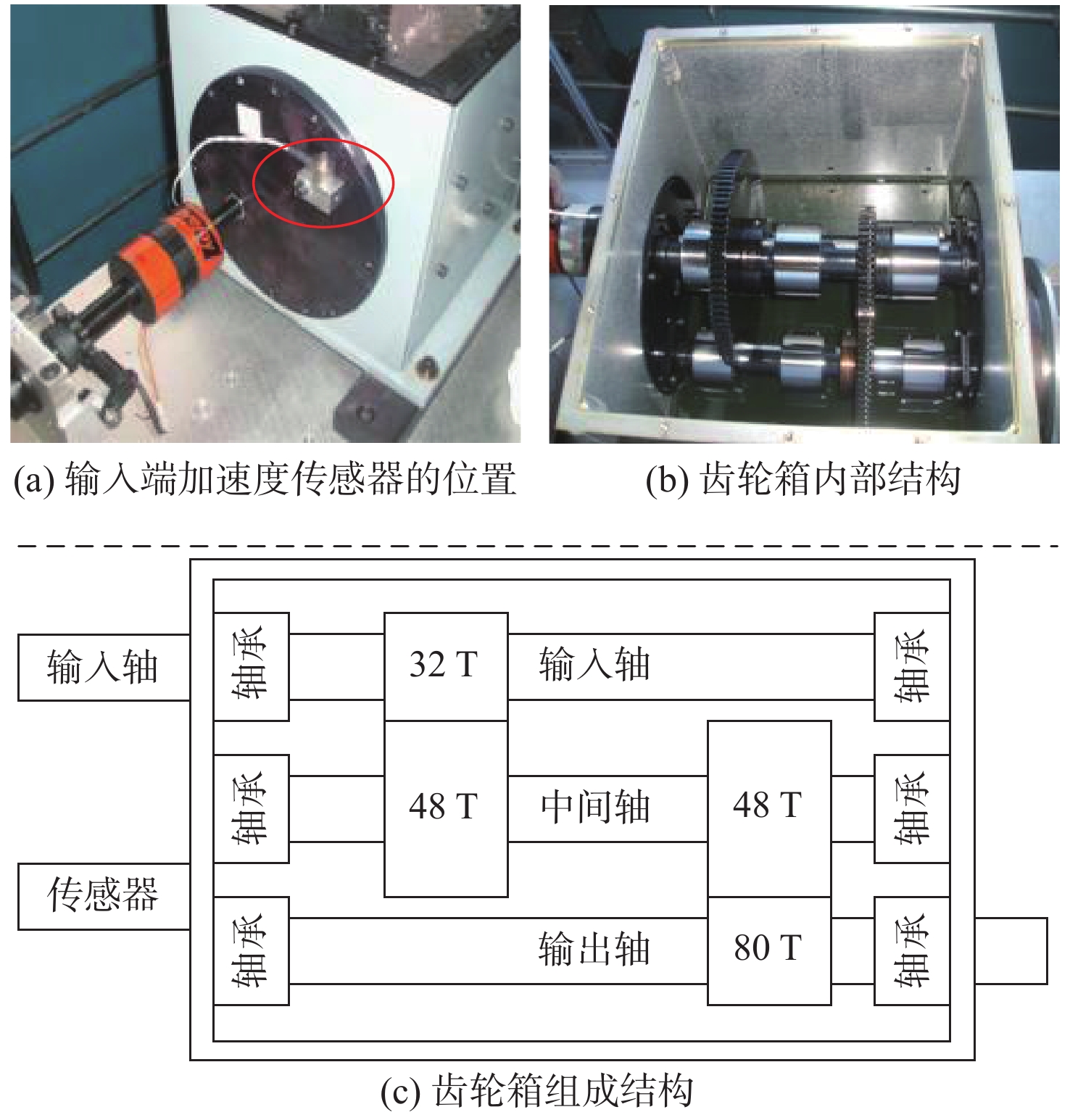 (a) 输入端加速度传感器的位置

(b) 齿轮箱内部结构

输入轴

轴承

32 T

输入轴

轴承

轴承

48 T

中间轴

48 T

轴承

传感器

轴承

输出轴

80 T

轴承

(c) 齿轮箱组成结构