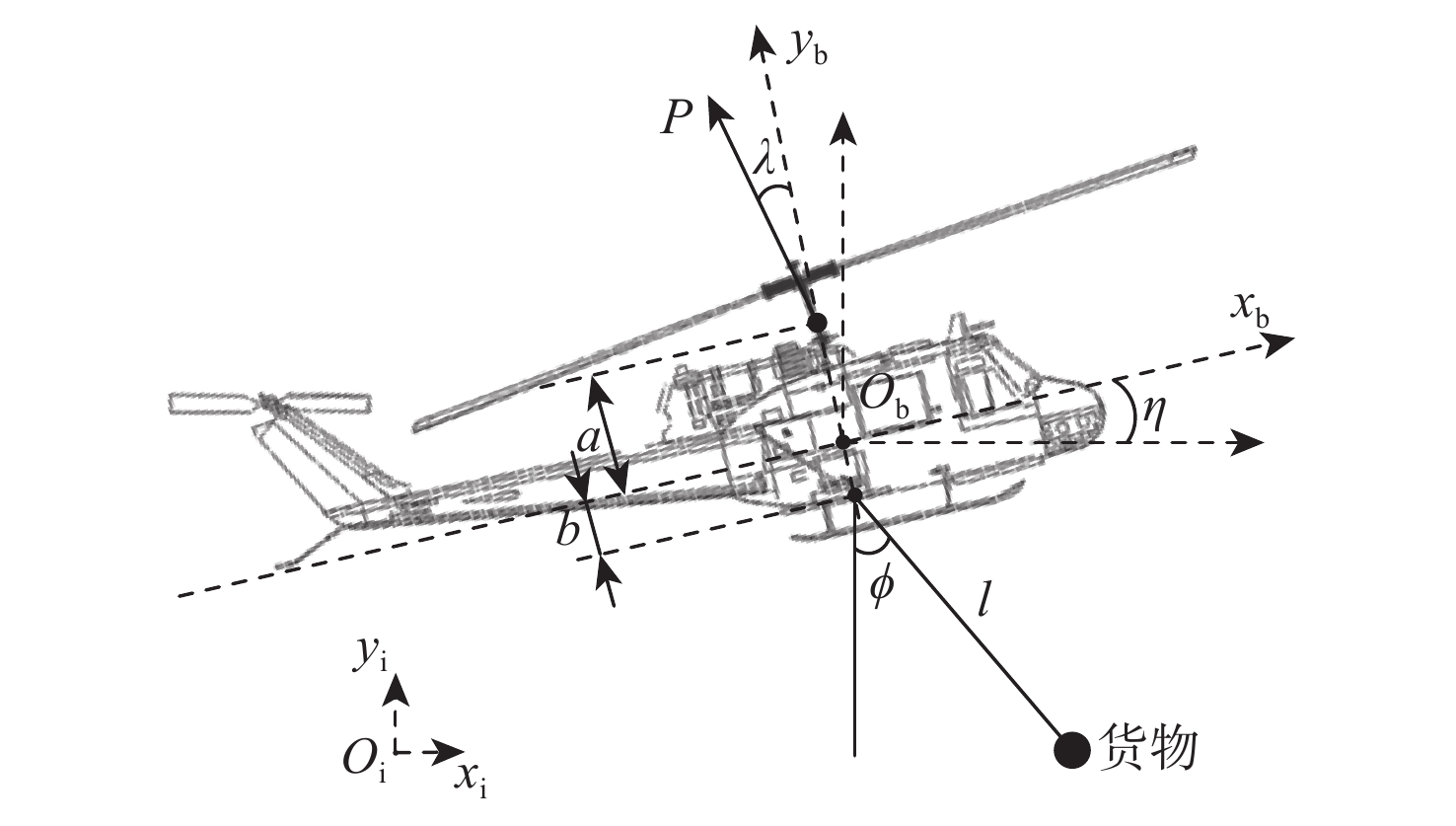 $y_b$
$P$
$\lambda$
$x_b$
$O_b$
$\eta$
$a$
$b$
$\phi$
$l$
$y_i$
$O_i$
$x_i$
货物