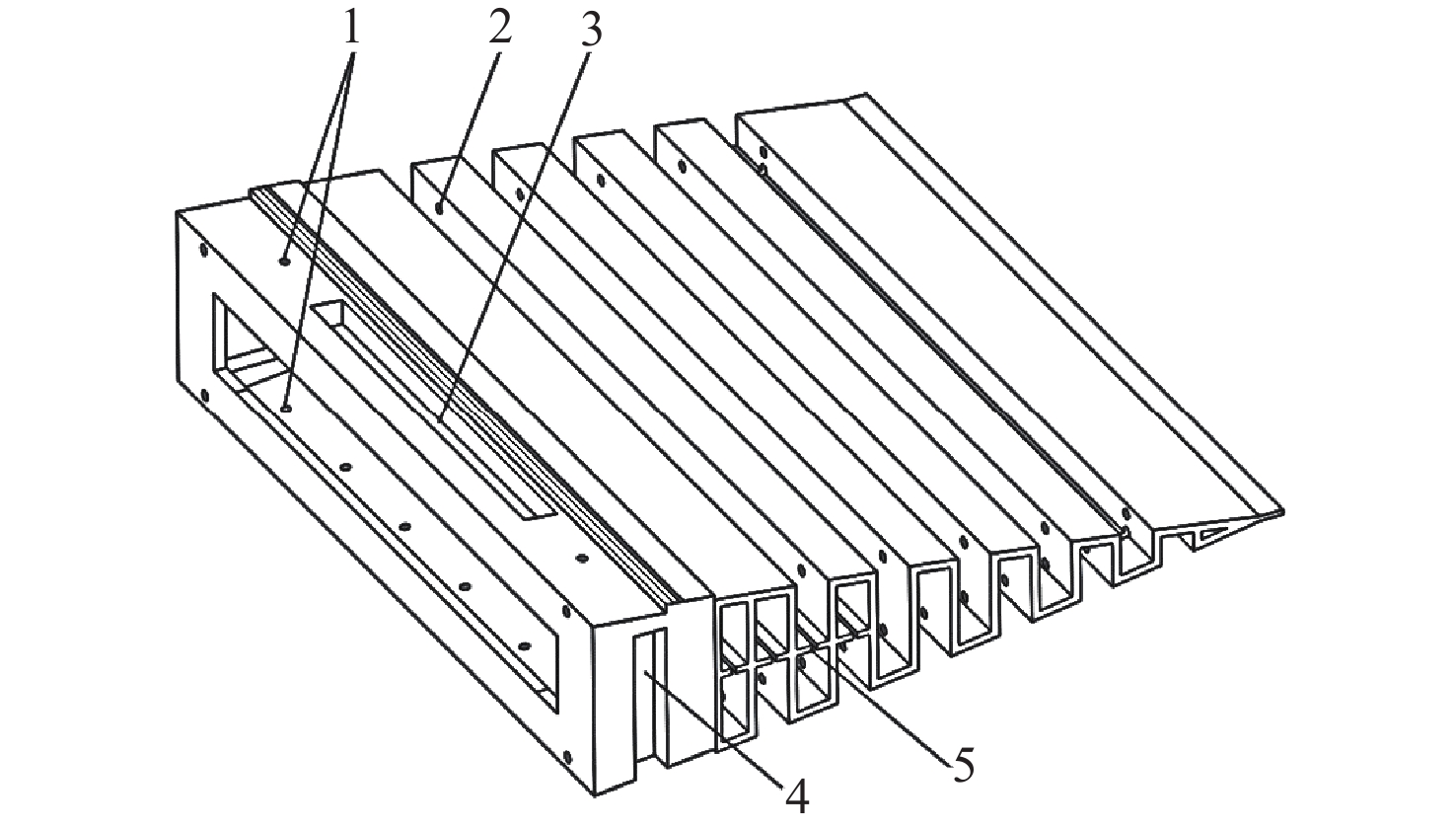 1
2
3
4
5