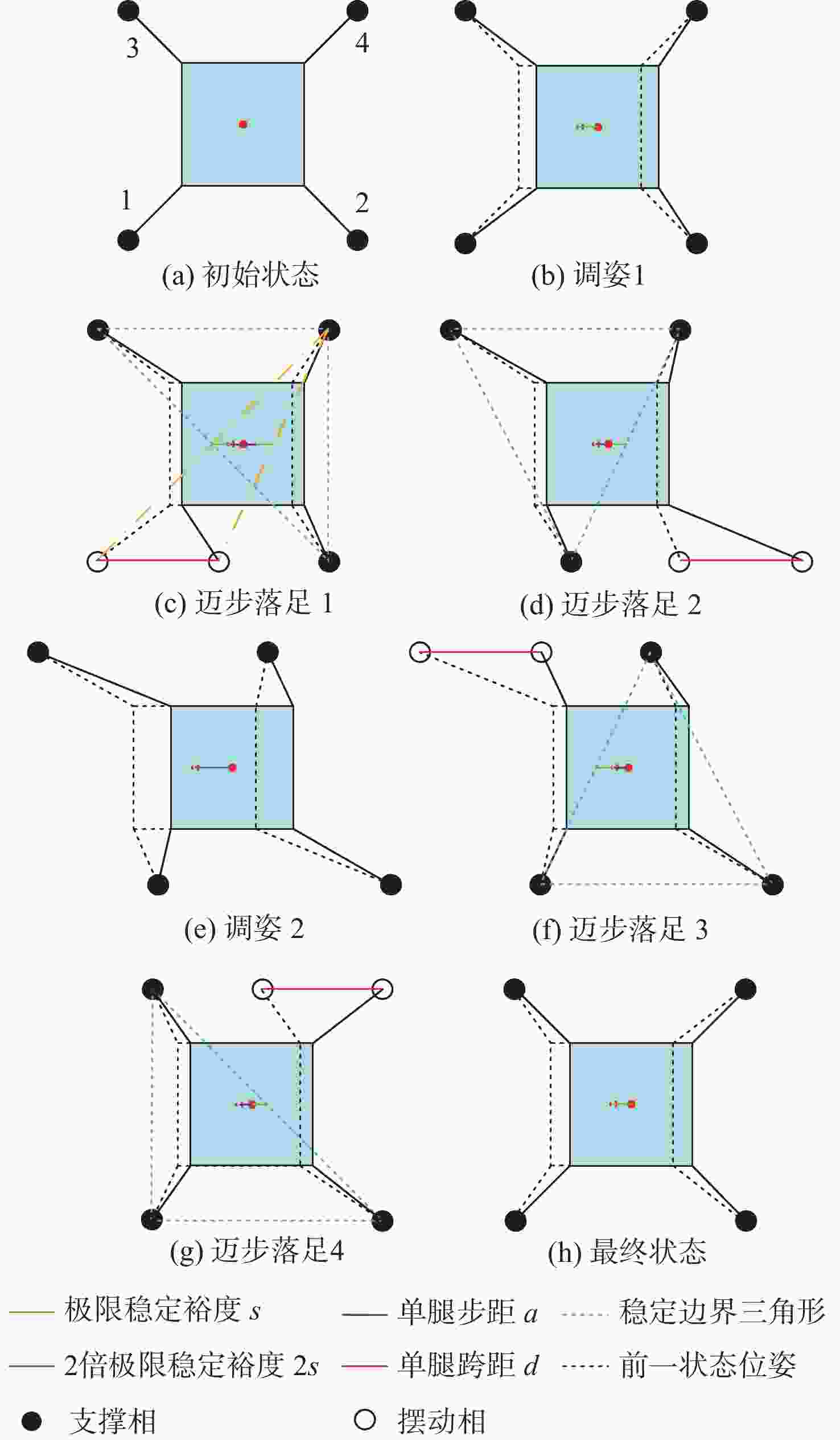 3
4
1
2
(a) 初始状态
(b) 调姿1
(c) 迈步落足 1
(d) 迈步落足 2
(e) 调姿 2
(f) 迈步落足 3
(g) 迈步落足4
(h) 最终状态

极限稳定裕度 $s$
单腿步距 $a$
稳定边界三角形
2倍极限稳定裕度 $2s$
单腿跨距 $d$
前一状态位姿
支撑相
摆动相