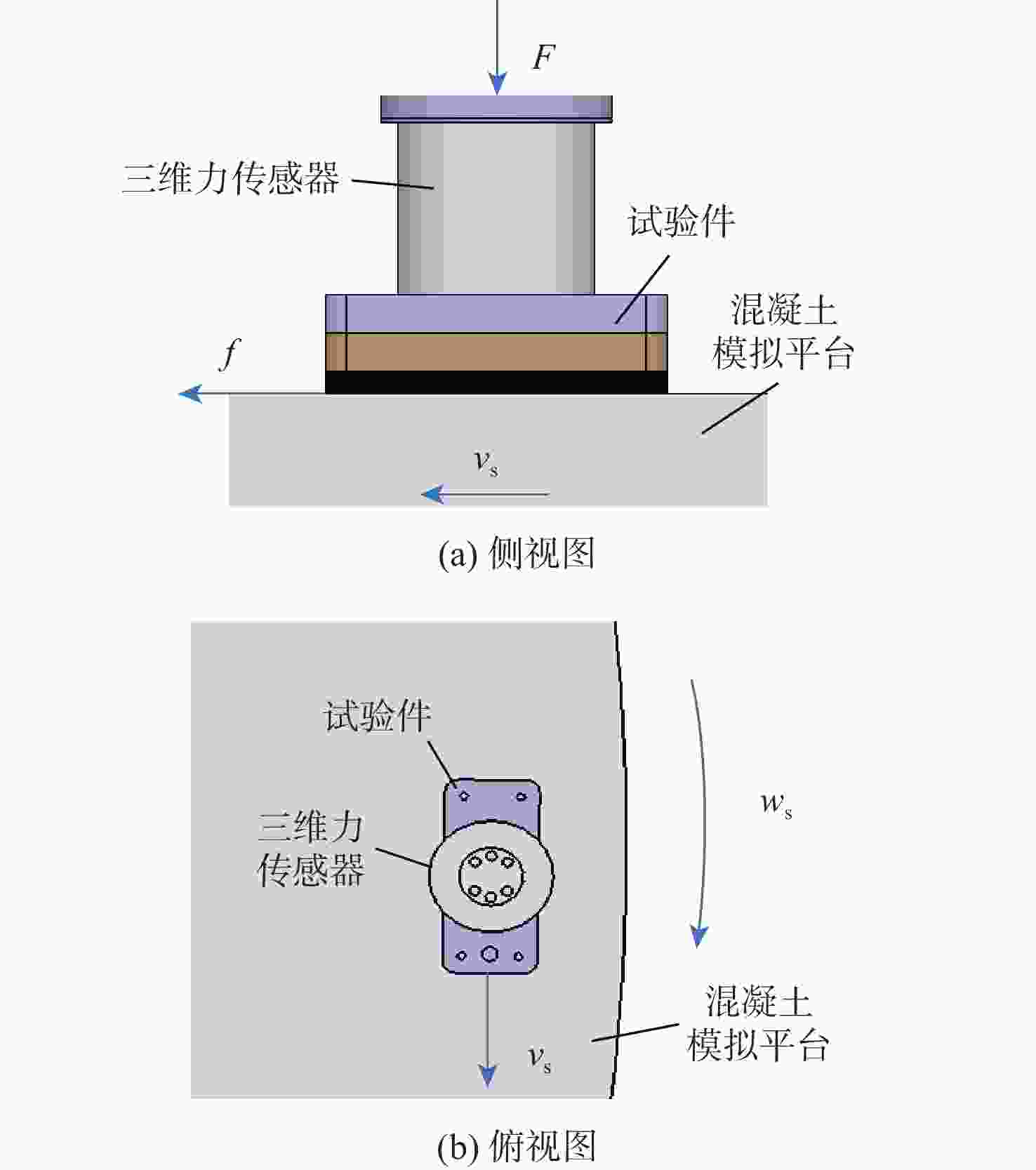 $F$

三维力传感器

试验件

混凝土模拟平台

$f$

$v_s$

(a) 侧视图

试验件

三维力传感器

$w_s$

混凝土模拟平台

$v_s$

(b) 俯视图