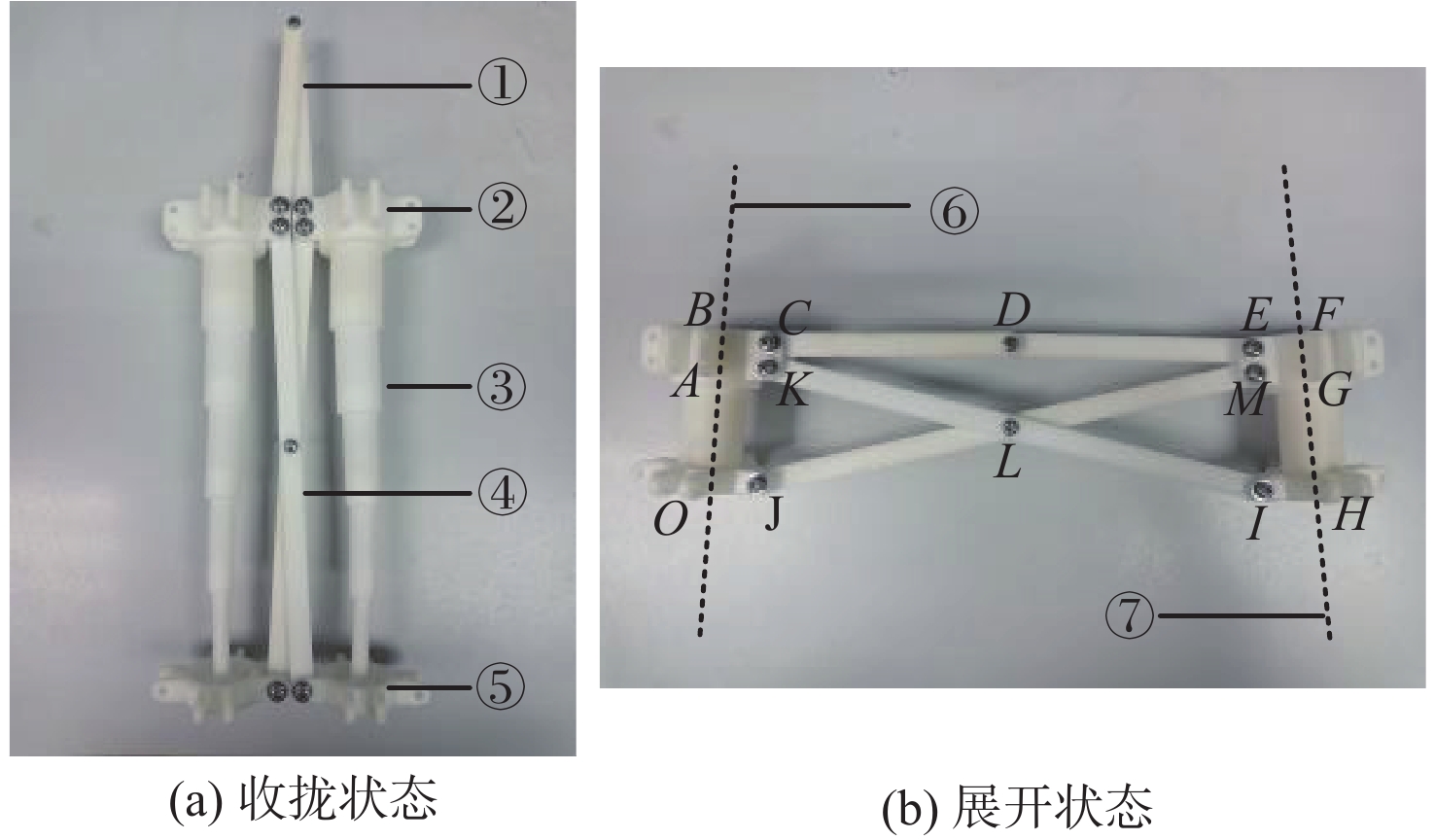 ①
②
③
④
⑤
(a) 收拢状态

⑥
B C D E F
A K M G
L
O J I H
⑦
(b) 展开状态