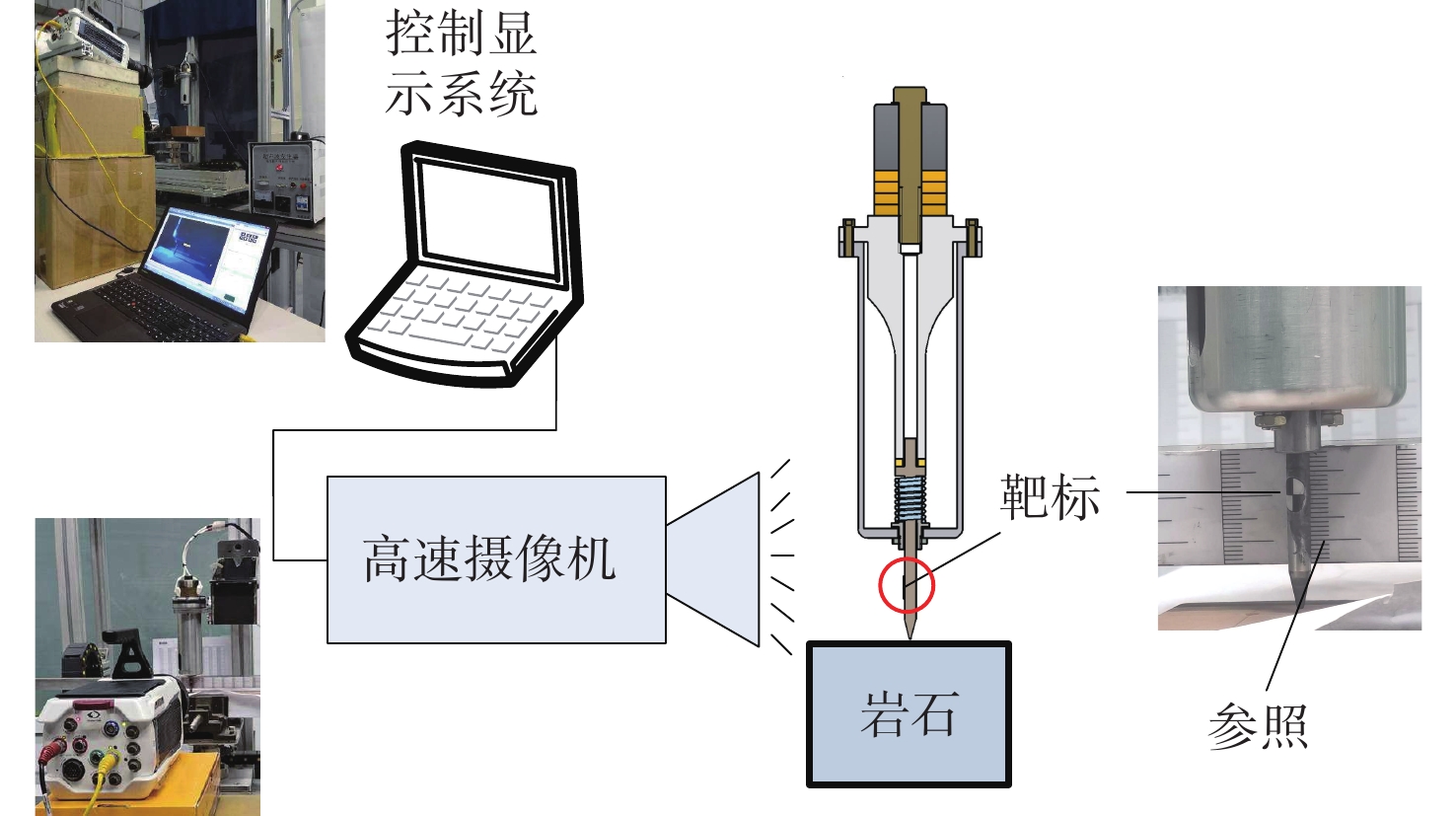 控制显示系统

高速摄像机

靶标

岩石

参照