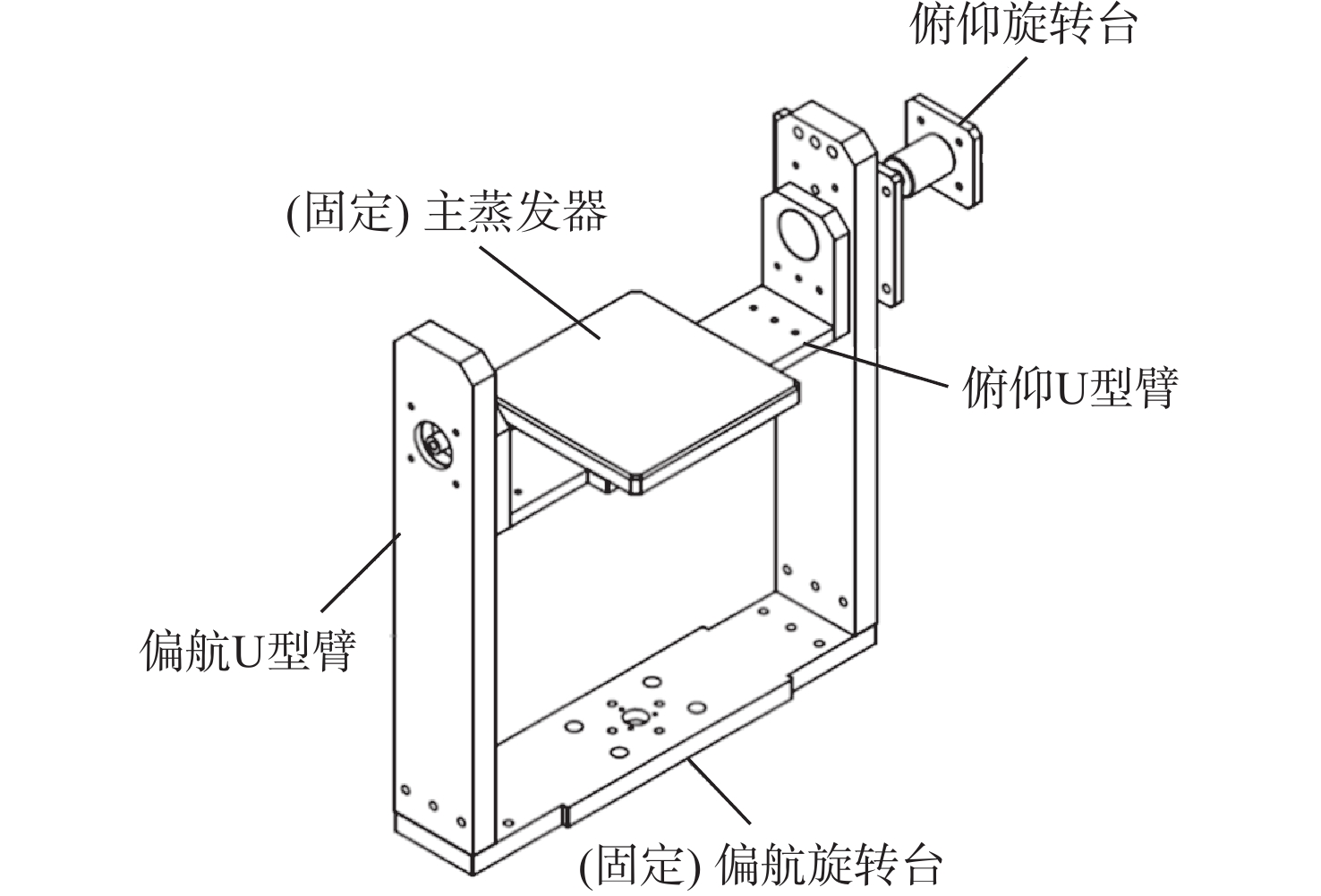 俯仰旋转台

(固定) 主蒸发器

俯仰U型臂

偏航U型臂

(固定) 偏航旋转台