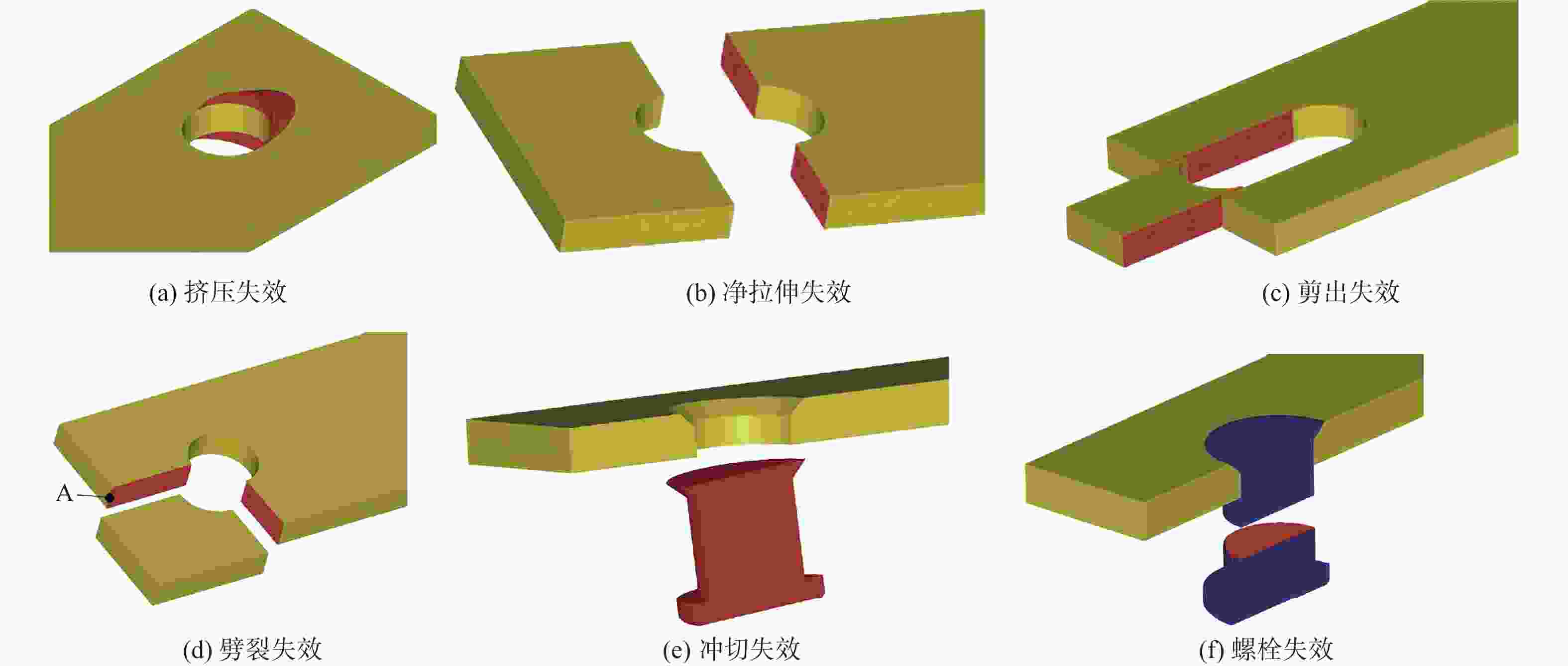 (a) 挤压失效

(b) 净拉伸失效

(c) 剪出失效

A

(d) 劈裂失效

(e) 冲切失效

(f) 螺栓失效