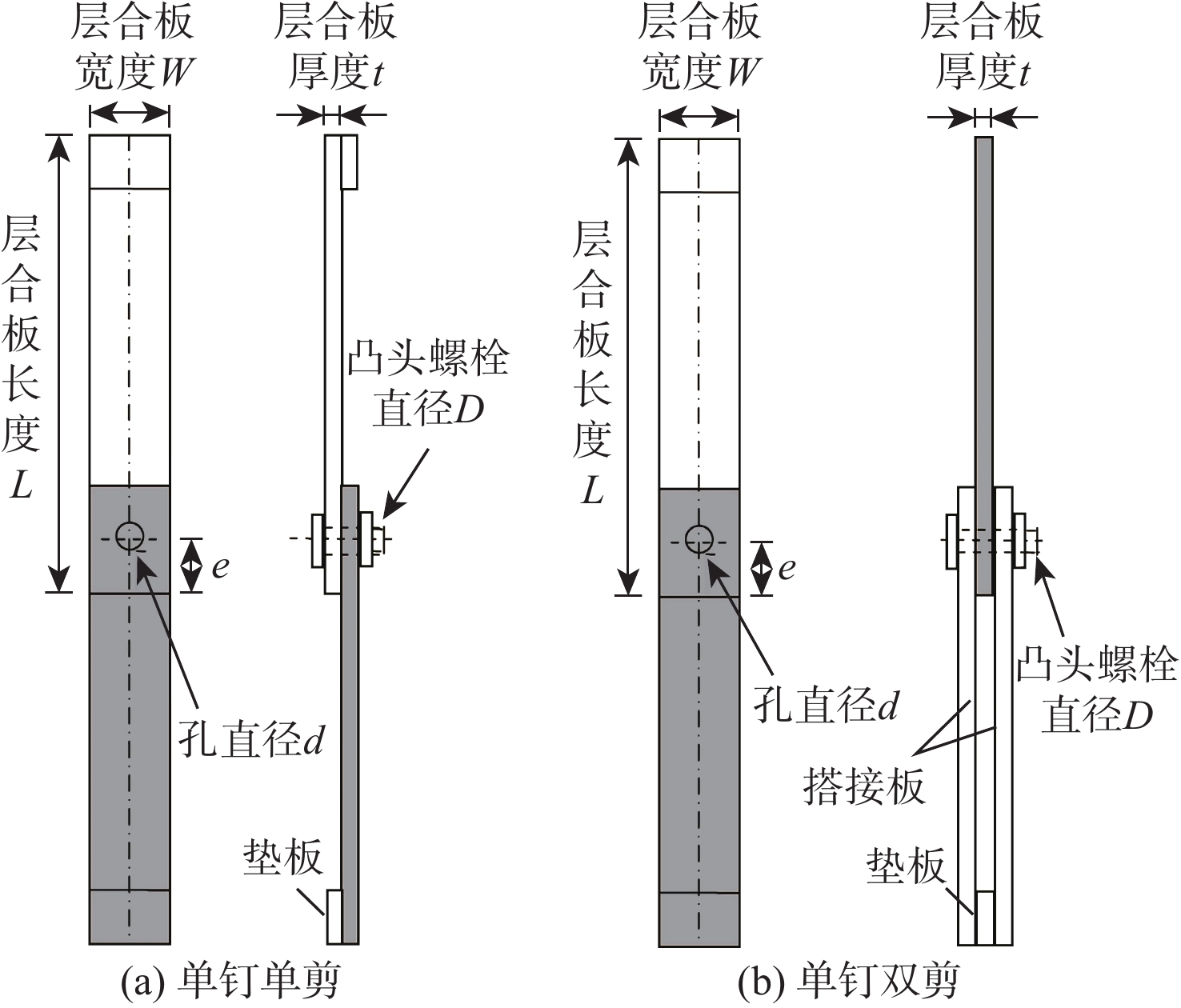 层合板宽度$W$

层合板厚度$t$

层合板长度$L$

凸头螺栓直径$D$

$e$

孔直径$d$

垫板

(a) 单钉单剪

层合板宽度$W$

层合板厚度$t$

层合板长度$L$

$e$

孔直径$d$

凸头螺栓直径$D$

搭接板

垫板

(b) 单钉双剪