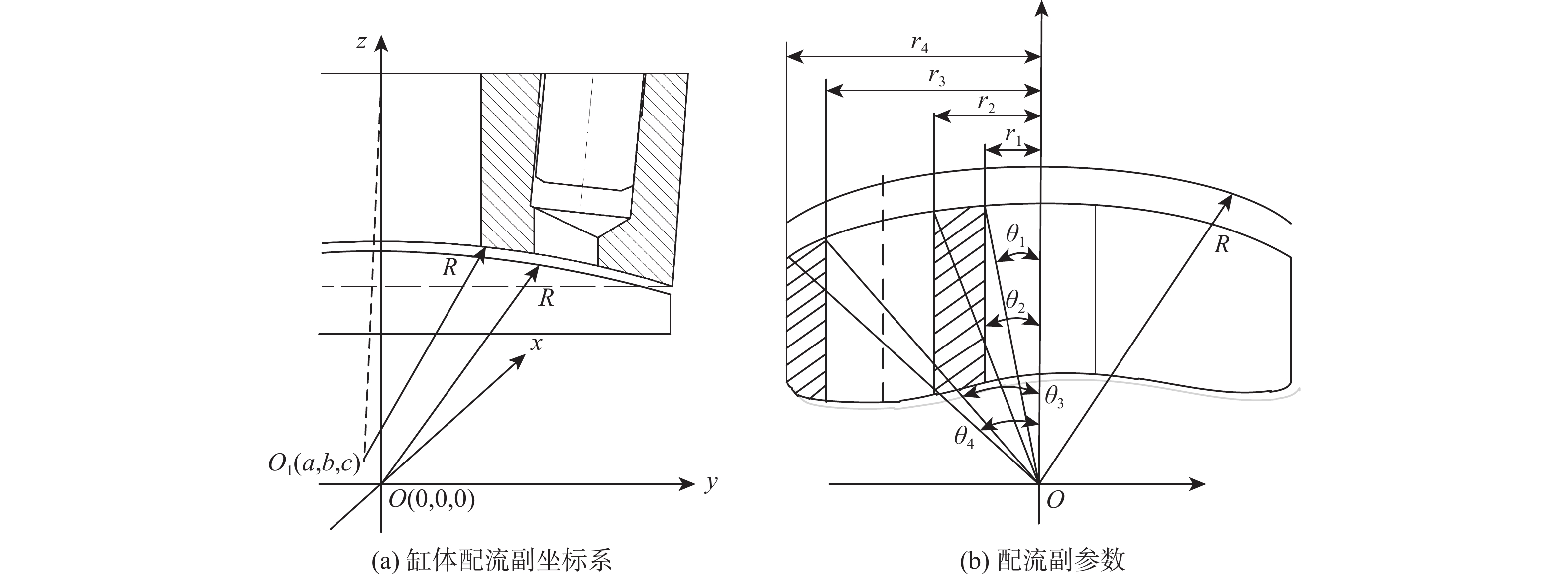 $z$

$R$

$R$

$x$

$O_1(a,b,c)$

$O(0,0,0)$

$y$

(a) 缸体配流副坐标系

$r_4$

$r_3$

$r_2$

$r_1$

$\theta_1$

$\theta_2$

$\theta_3$

$\theta_4$

$R$

$O$

(b) 配流副参数