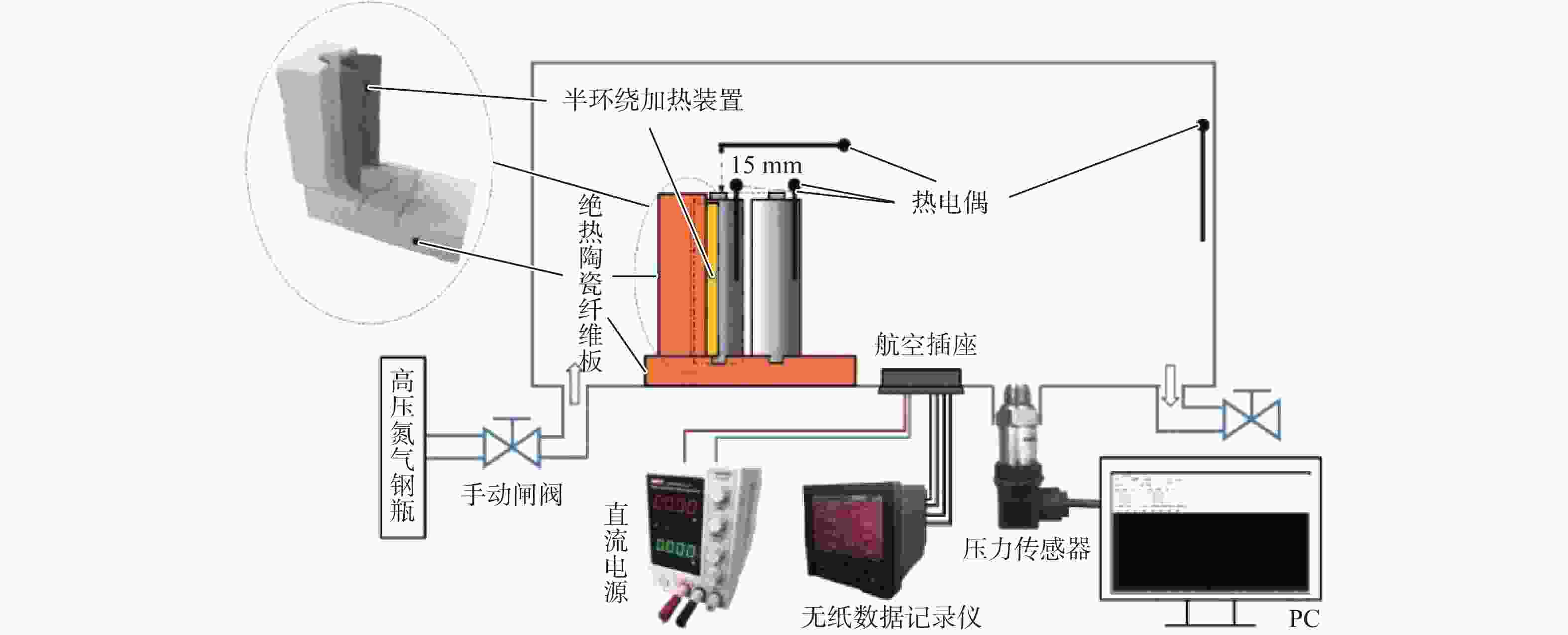 半环绕加热装置

15 mm

热电偶

绝热陶瓷纤维板

航空插座

高压氮气钢瓶

手动闸阀

直流电源

无纸数据记录仪

压力传感器

PC