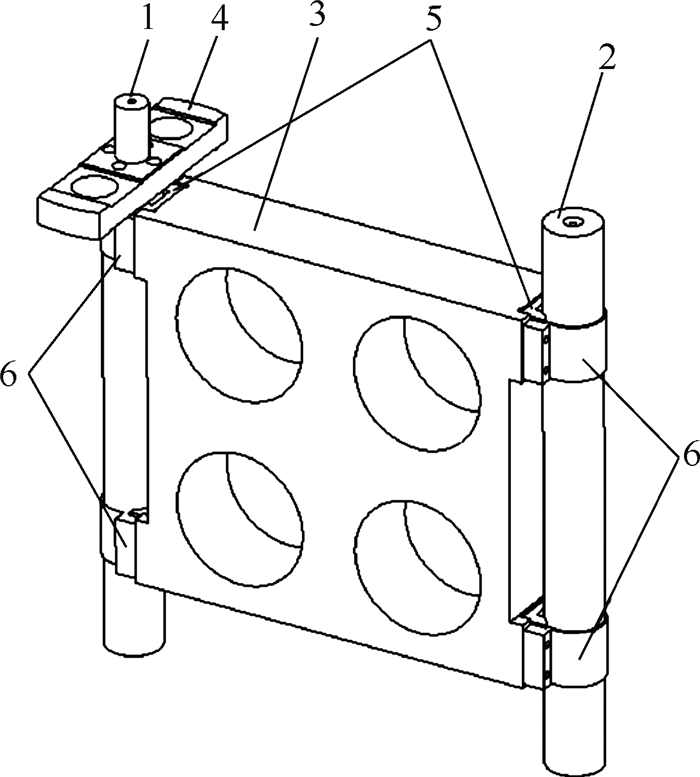 1
4
3
5
2
6
6