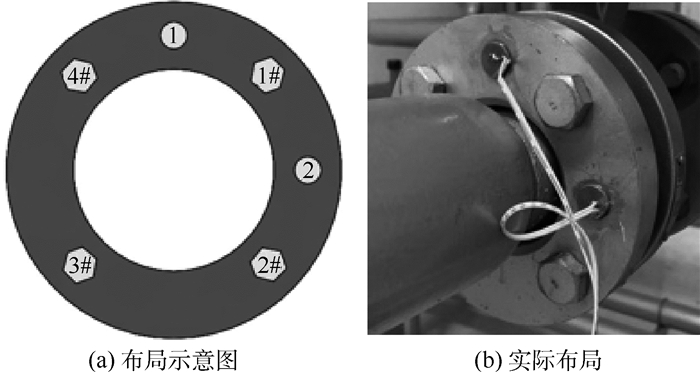 1

4#

1#

2

3#

2#

(a) 布局示意图

(b) 实际布局