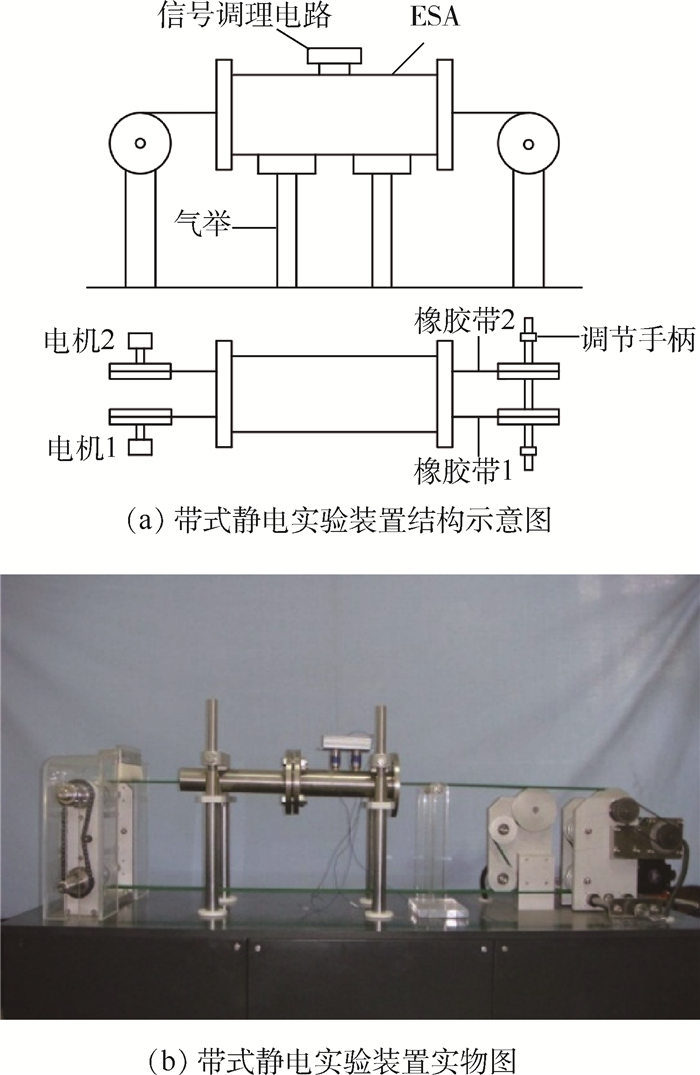 信号调理电路

ESA

气举

电机2

电机1

橡胶带2

调节手柄

橡胶带1

(a) 带式静电实验装置结构示意图

(b) 带式静电实验装置实物图