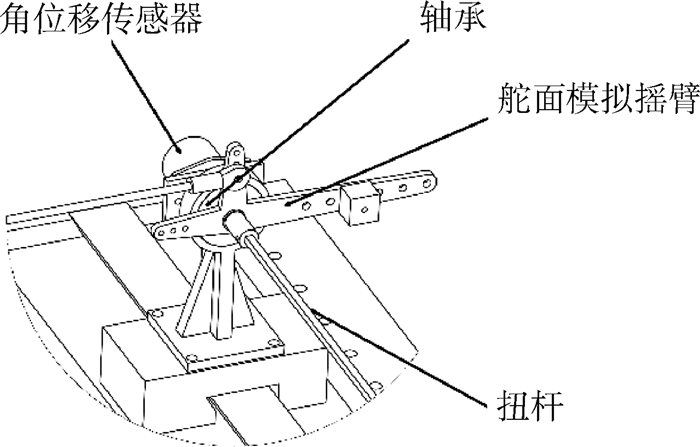 角位移传感器
轴承
舵面模拟摇臂
扭杆