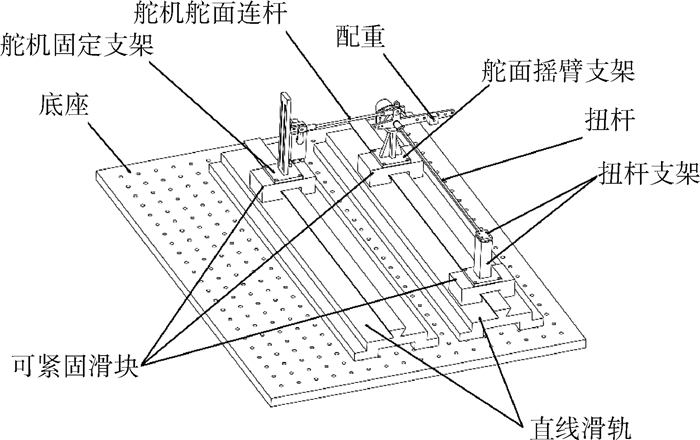 舵机舵面连杆
舵机固定支架
配重
舵面摇臂支架
底座
扭杆
扭杆支架
可紧固滑块
直线滑轨