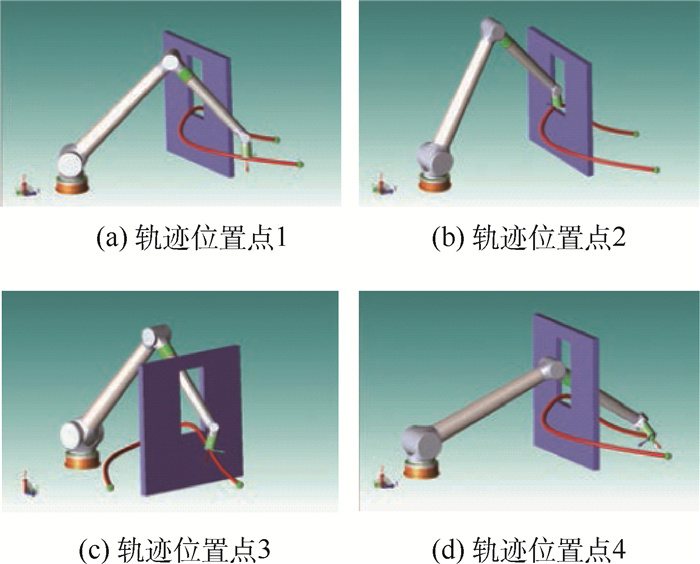 (a) 轨迹位置点1

(b) 轨迹位置点2

(c) 轨迹位置点3

(d) 轨迹位置点4