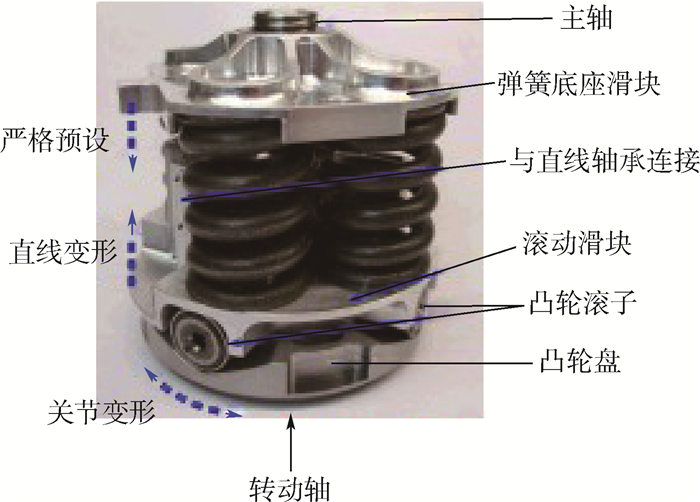 主轴
弹簧底座滑块
严格预设
与直线轴承连接
直线变形
滚动滑块
凸轮滚子
凸轮盘
关节变形
转动轴