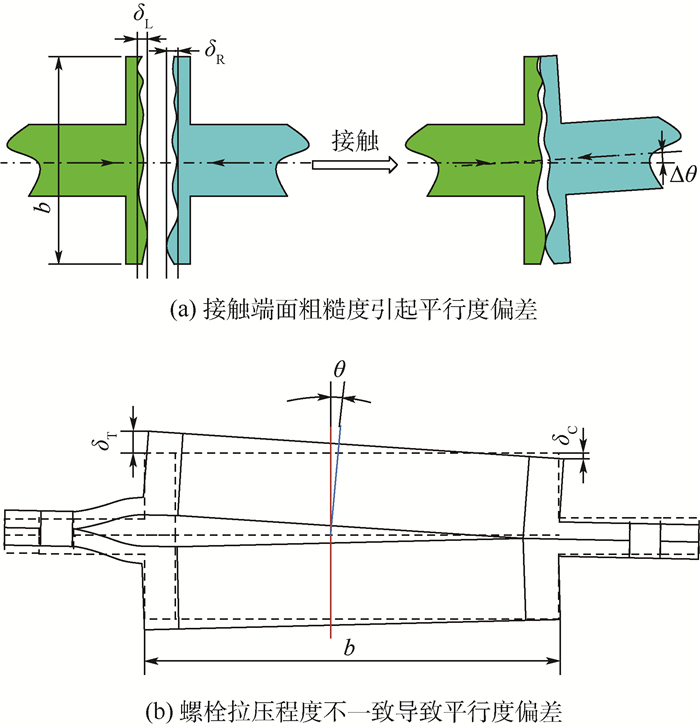 $\delta_L$

$\delta_R$

$b$

接触

$\Delta\theta$

(a) 接触端面粗糙度引起平行度偏差

$\theta$

$\delta_T$

$\delta_C$

$b$

(b) 螺栓拉压程度不一致导致平行度偏差