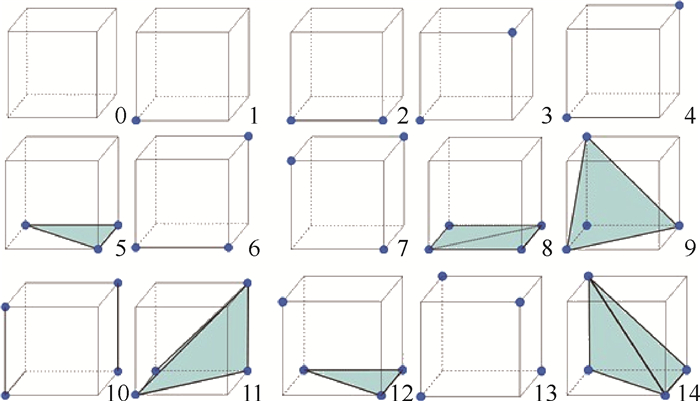 0 1 2 3 4
5 6 7 8 9
10 11 12 13 14