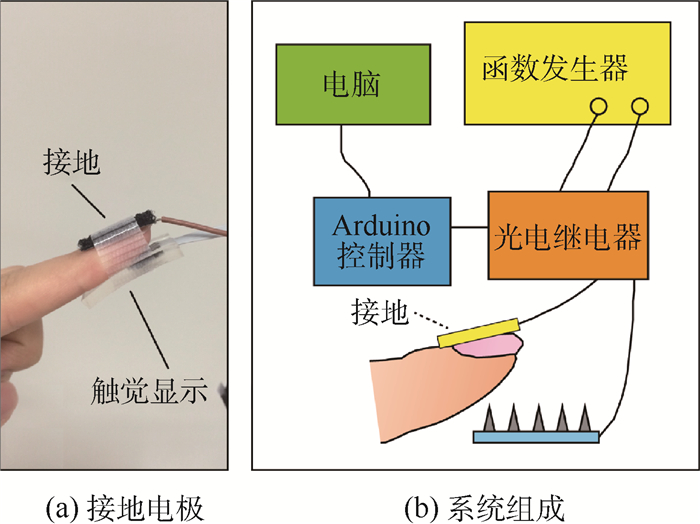 接地

触觉显示

(a) 接地电极

电脑

函数发生器

Arduino
控制器

光电继电器

接地

(b) 系统组成