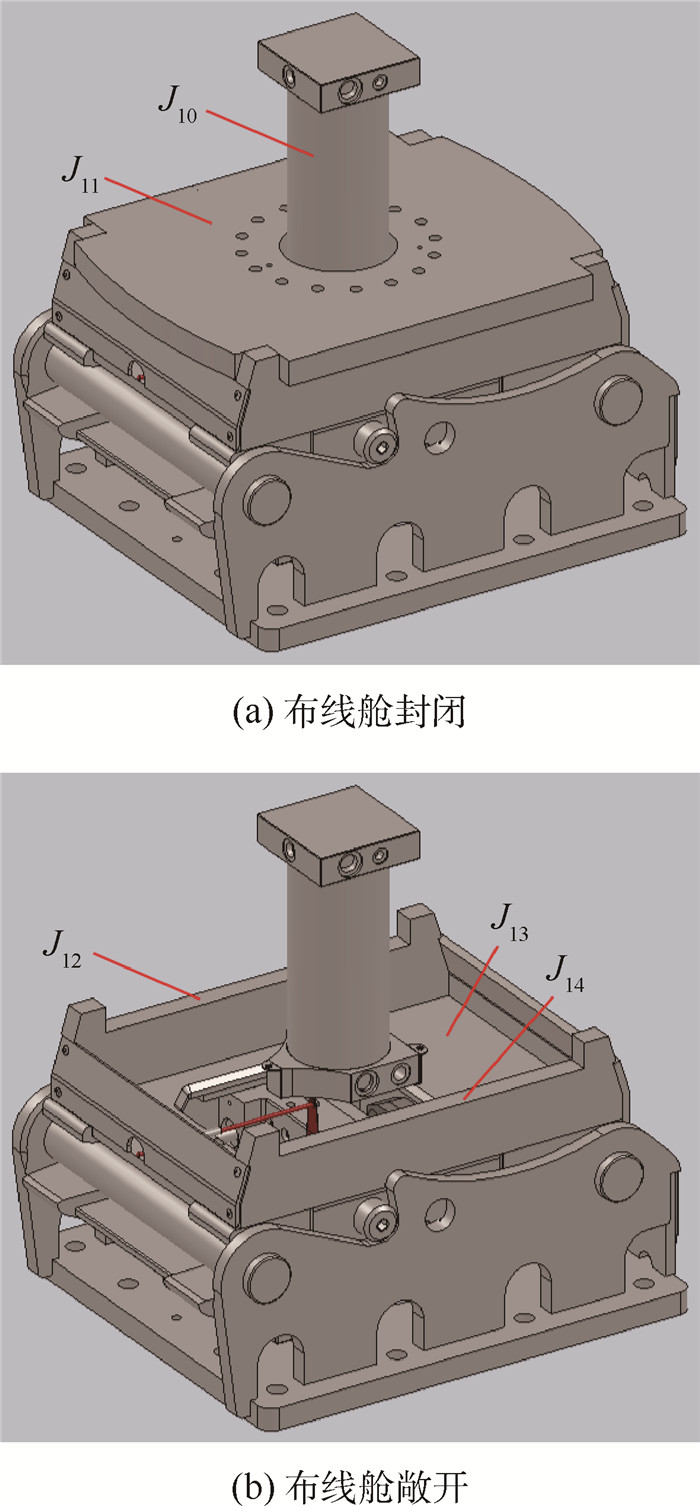 $J_{10}$

$J_{11}$

(a) 布线舱封闭

$J_{12}$

$J_{13}$

$J_{14}$

(b) 布线舱敞开