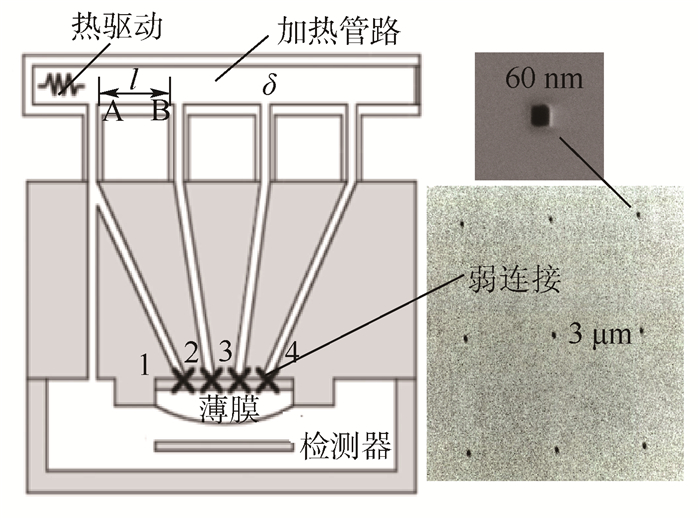 热驱动
加热管路
$l$
A
B
$\delta$
60 nm
弱连接
3 μm
1
2
3
4
薄膜
检测器