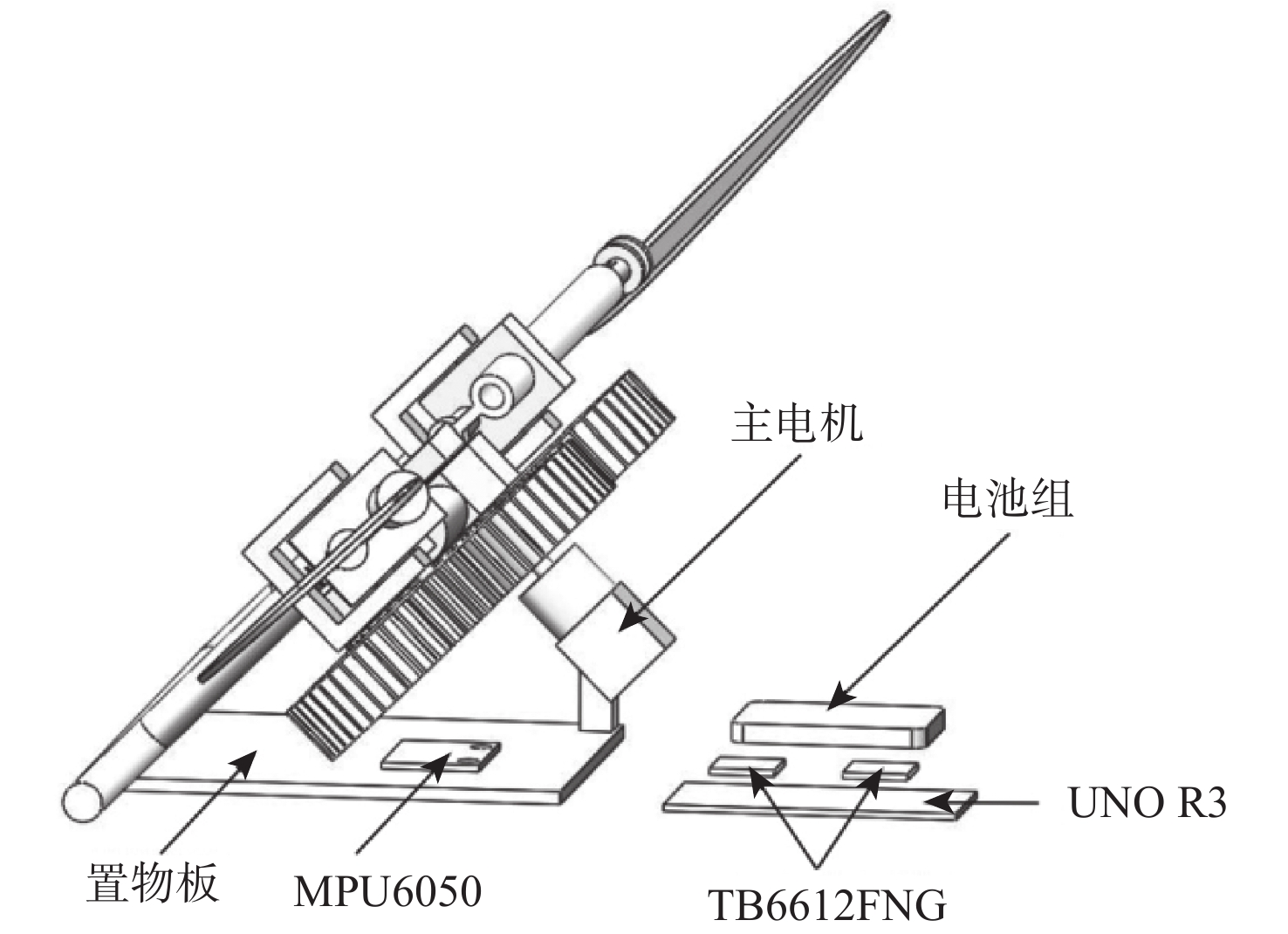 主电机

电池组

UNO R3

置物板

MPU6050

TB6612FNG