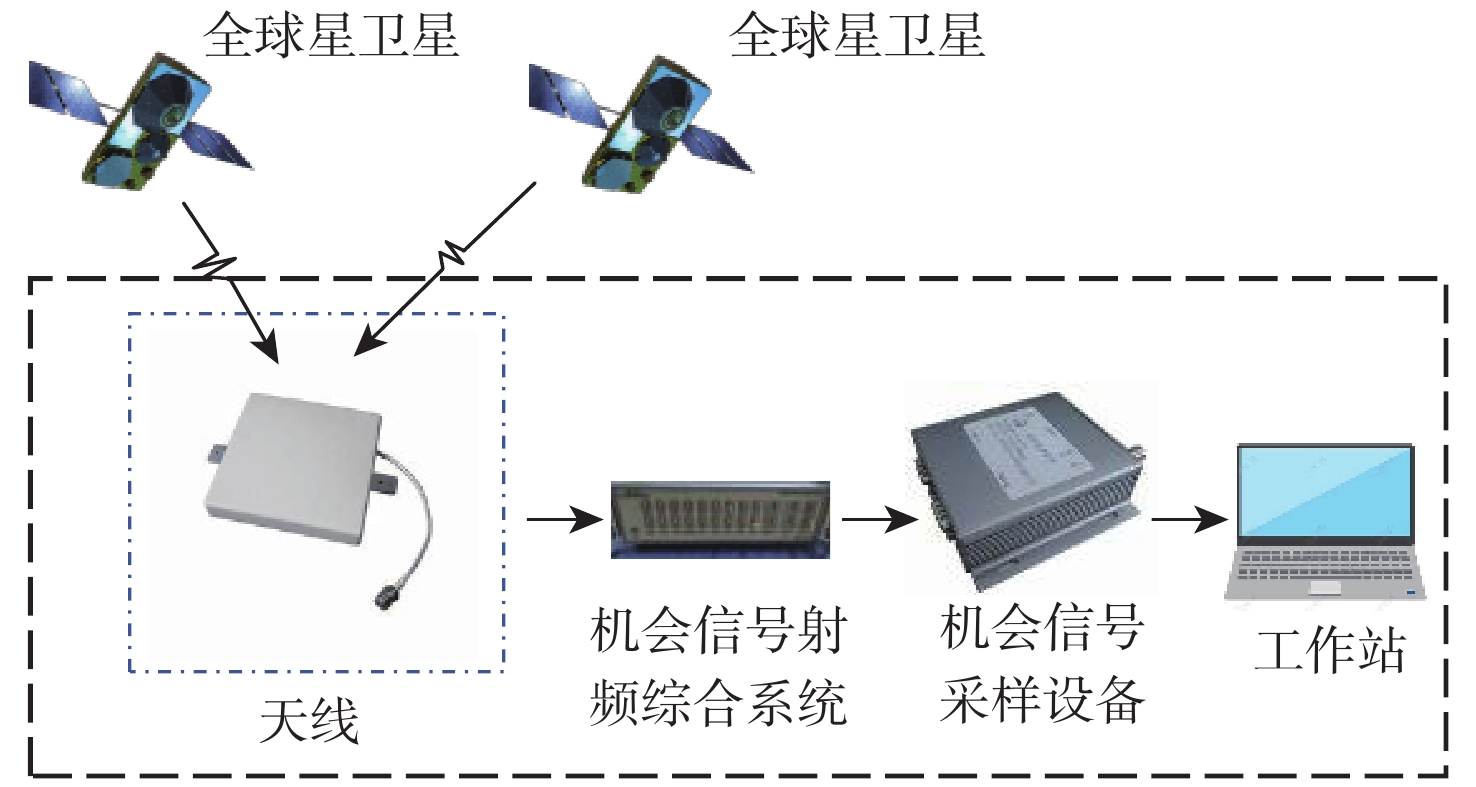 全球星卫星

全球星卫星

天线

机会信号射频综合系统

机会信号采样设备

工作站