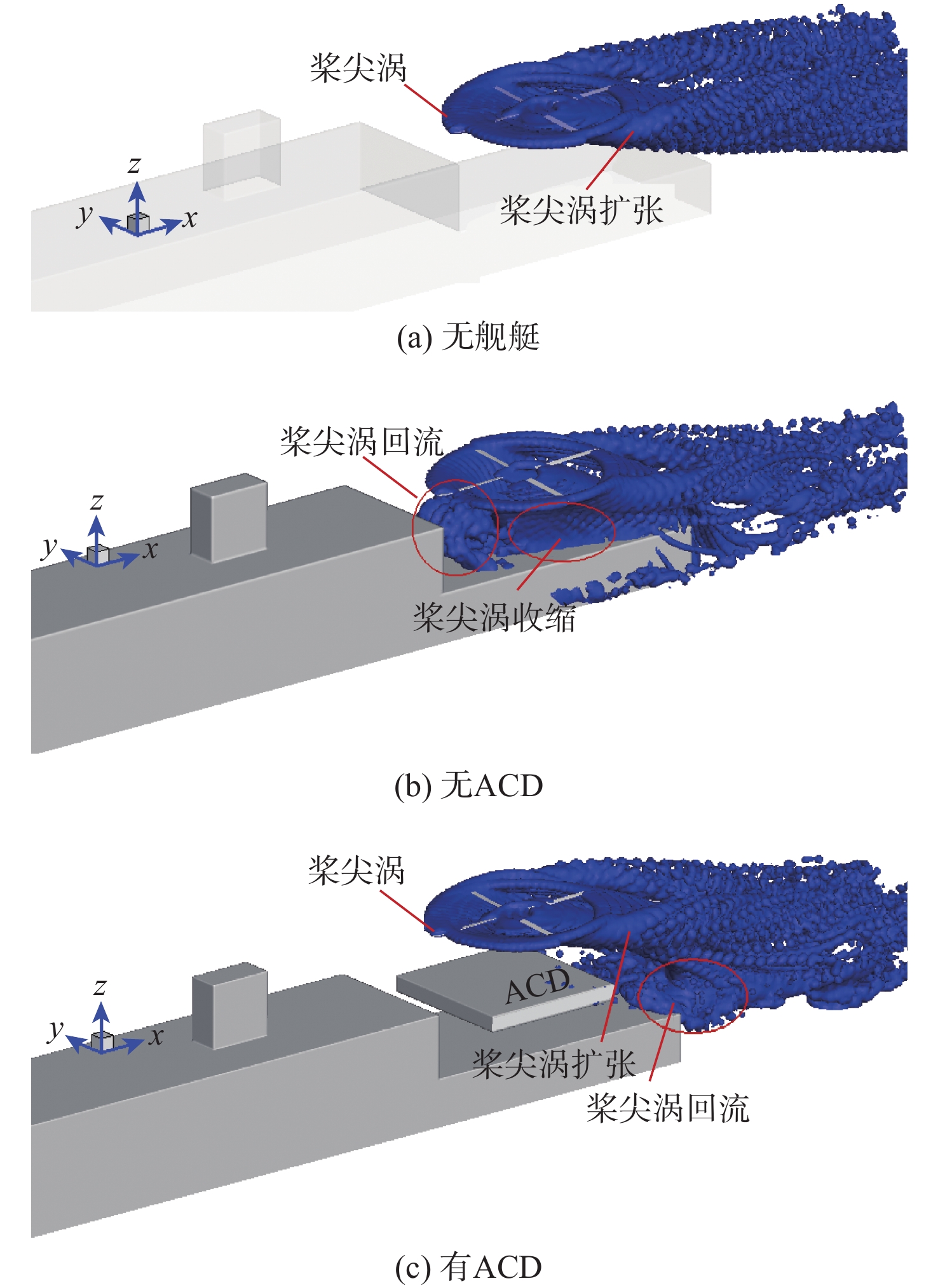 桨尖涡

$z$
$y$ $x$

桨尖涡扩张

(a) 无舰艇

桨尖涡回流

$z$
$y$ $x$

桨尖涡收缩

(b) 无ACD

桨尖涡

$z$
$y$ $x$

ACD

桨尖涡扩张

桨尖涡回流

(c) 有ACD