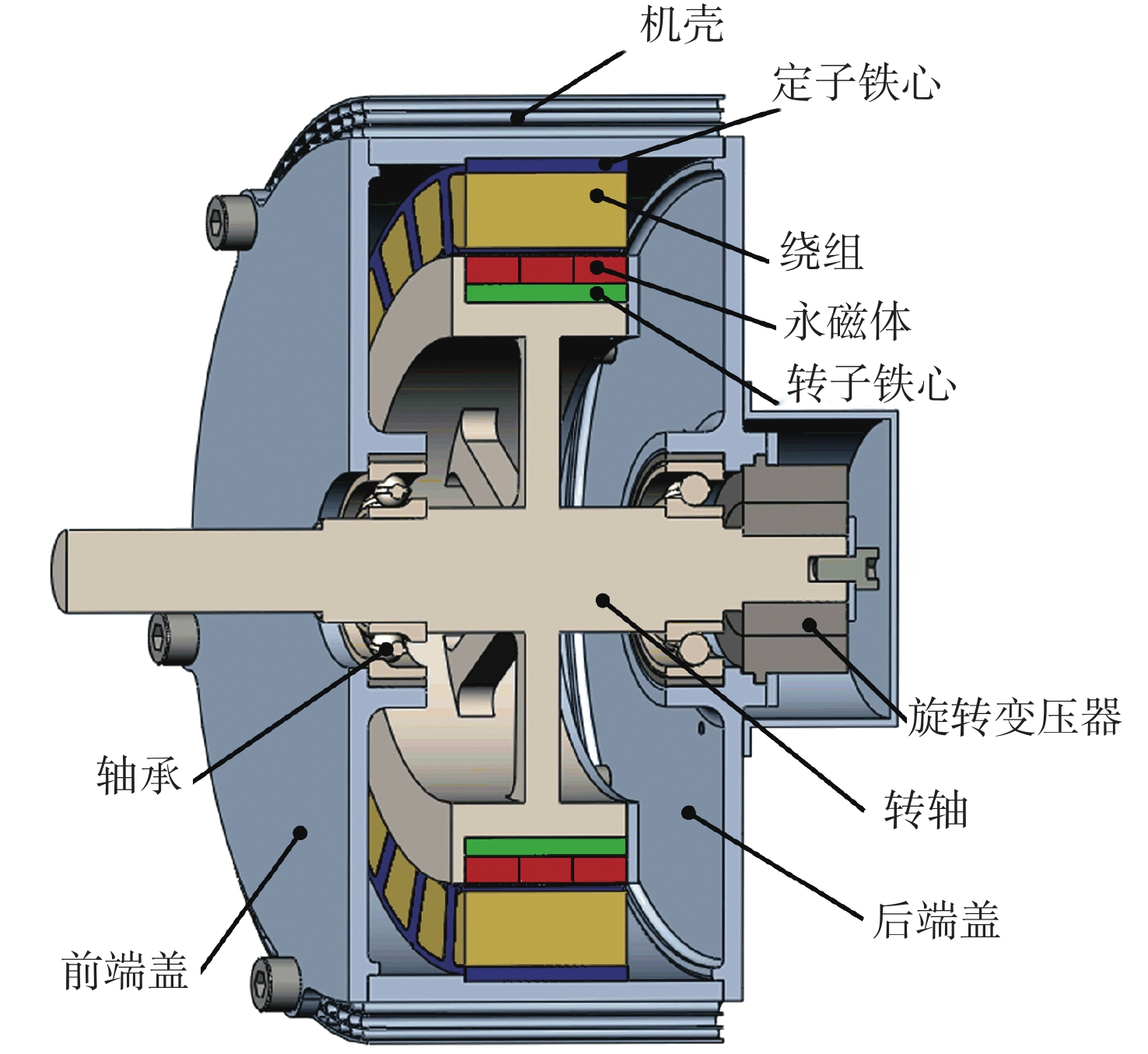 机壳
定子铁心
绕组
永磁体
转子铁心
旋转变压器
轴承
转轴
后端盖
前端盖