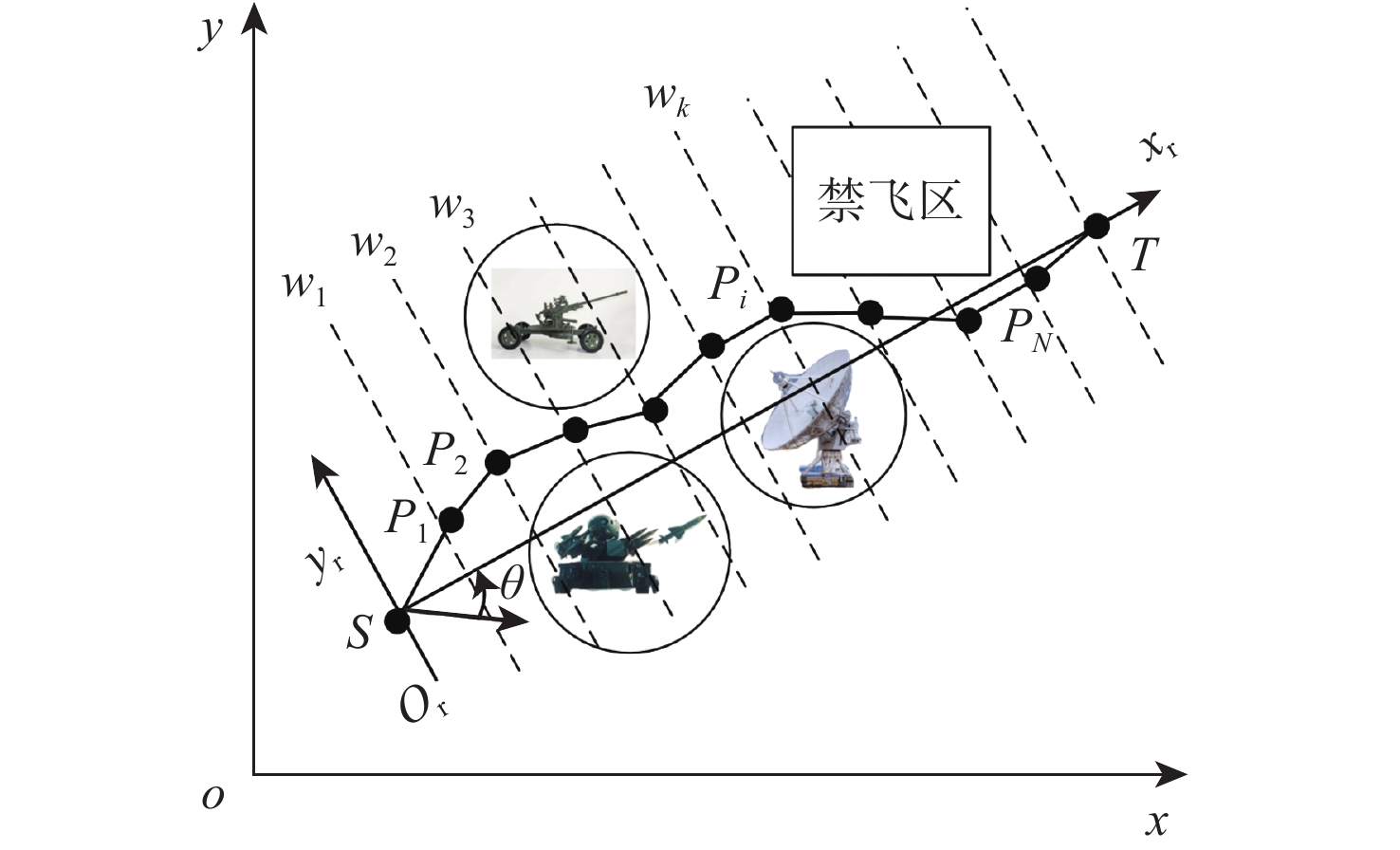 $y$

$w_k$

$x_r$

禁飞区

$w_3$

$w_2$

$w_1$

$P_i$

$T$

$P_N$

$P_2$

$P_1$

$y_r$

$\theta$

$S$

$O_r$

$o$

$x$