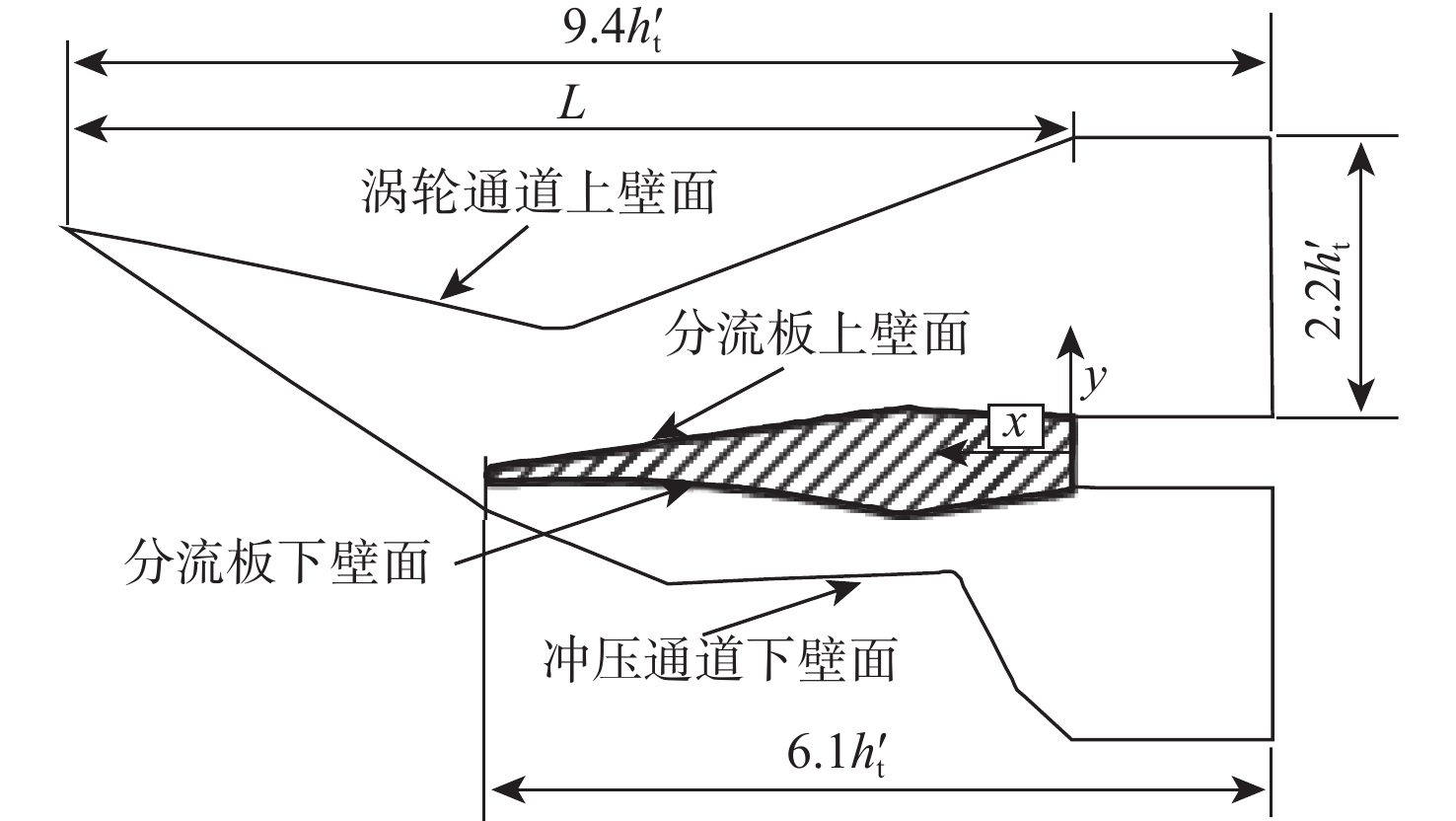 $9.4h_t'$

$L$

涡轮通道上壁面

$2.2h_t'$

分流板上壁面

$y$

$x$

分流板下壁面

冲压通道下壁面

$6.1h_t'$