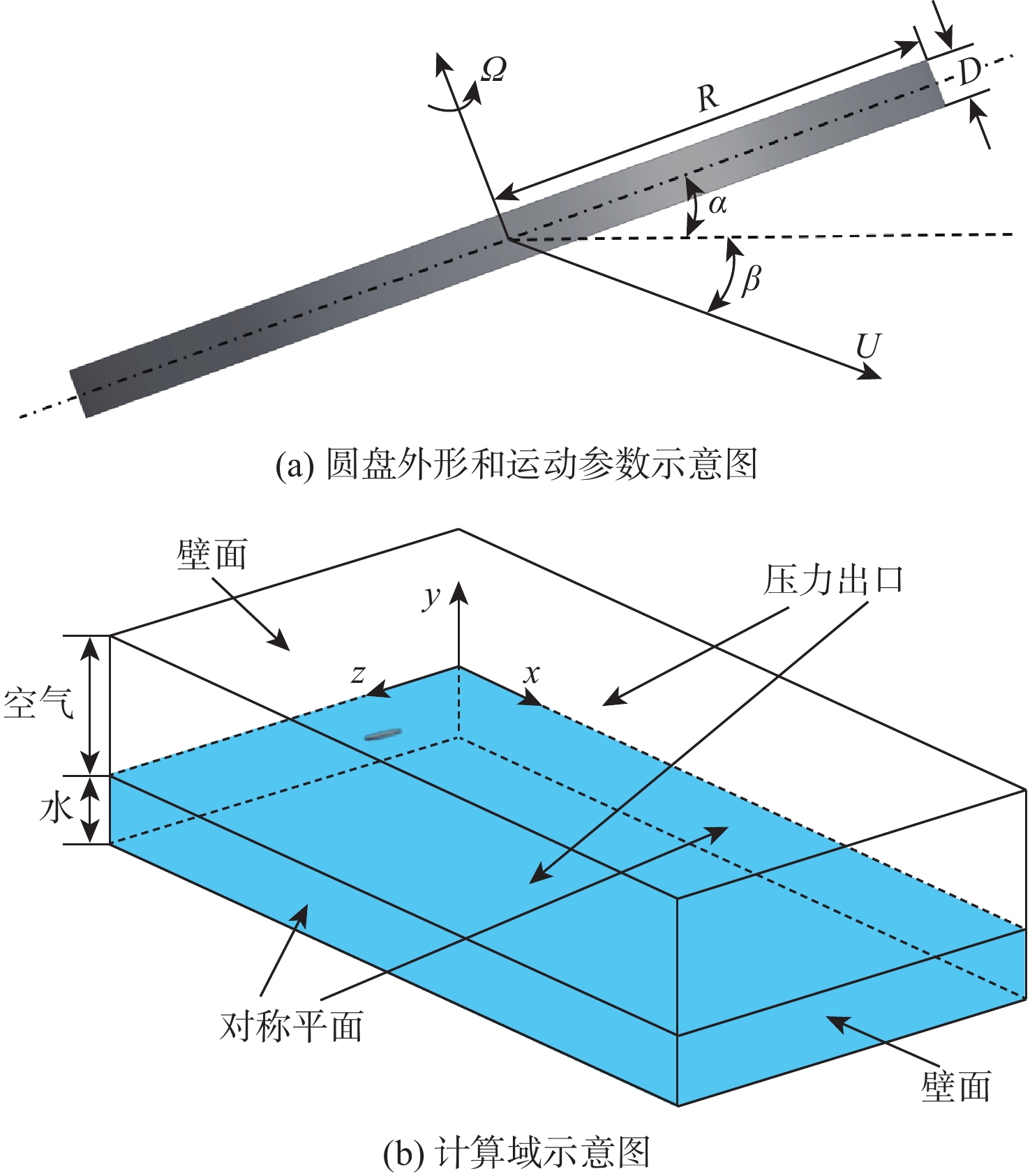 $\Omega$

R

D

$\alpha$

$\beta$

$U$

(a) 圆盘外形和运动参数示意图

壁面

压力出口

$y$

$z$

$x$

空气

水

对称平面

壁面

(b) 计算域示意图