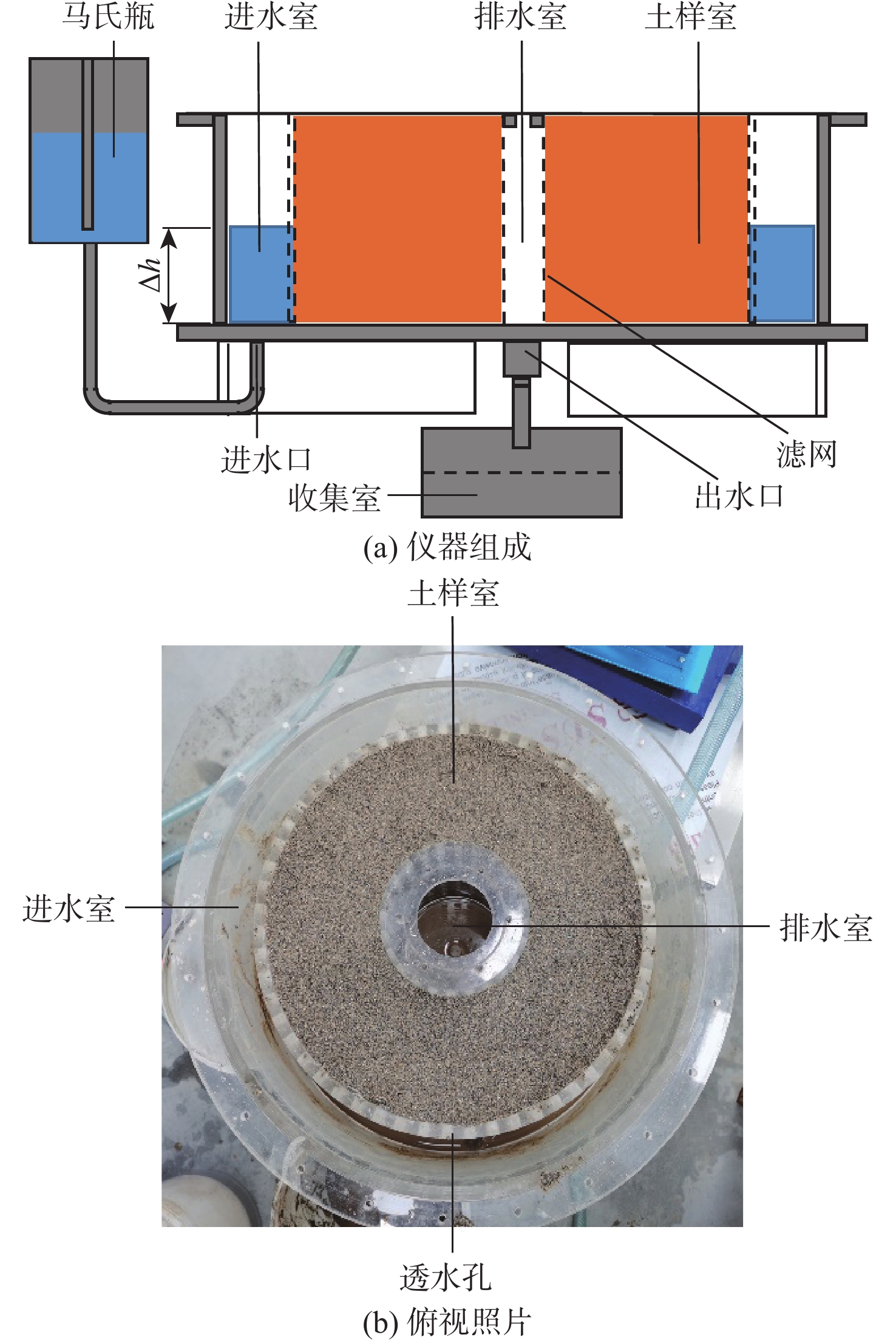 马氏瓶
进水室
排水室
土样室
$\Delta h$
进水口
收集室
滤网
出水口
(a) 仪器组成
土样室
进水室
排水室
透水孔
(b) 俯视照片