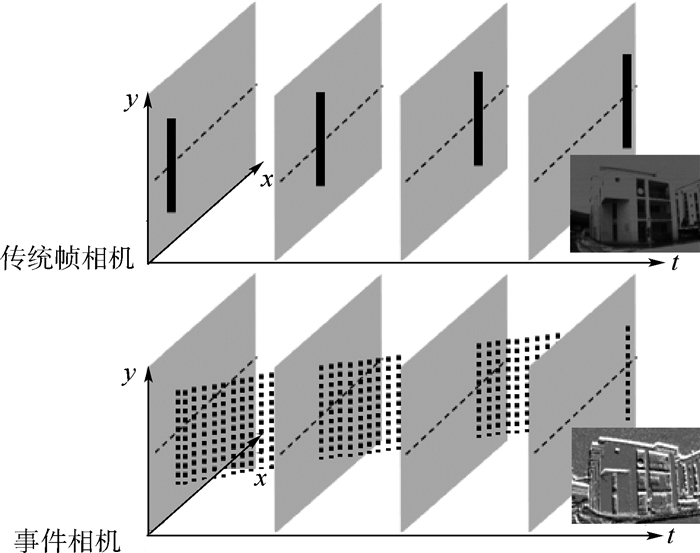 $y$

$x$

传统帧相机

$t$

$y$

$x$

事件相机

$t$