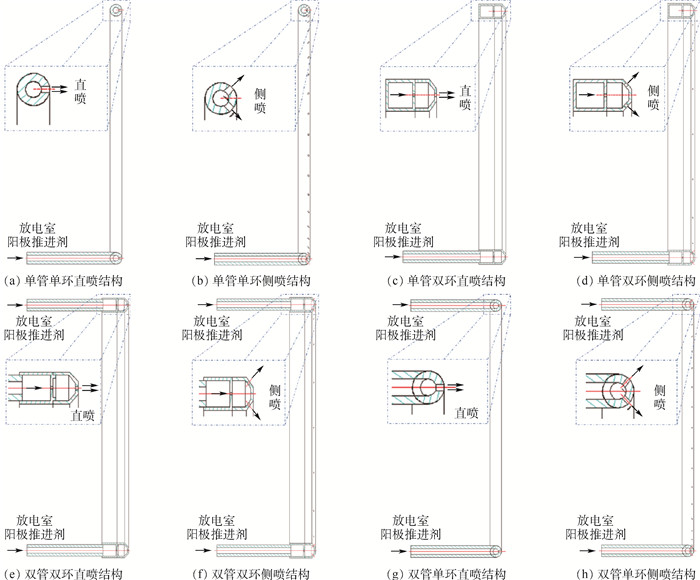 直喷

放电室
阳极推进剂

(a) 单管单环直喷结构

侧喷

放电室
阳极推进剂

(b) 单管单环侧喷结构

直喷

放电室
阳极推进剂

(c) 单管双环直喷结构

侧喷

放电室
阳极推进剂

(d) 单管双环侧喷结构

放电室
阳极推进剂

直喷

放电室
阳极推进剂

(e) 双管双环直喷结构

放电室
阳极推进剂

侧喷

放电室
阳极推进剂

(f) 双管双环侧喷结构

放电室
阳极推进剂

直喷

放电室
阳极推进剂

(g) 双管单环直喷结构

放电室
阳极推进剂

侧喷

放电室
阳极推进剂

(h) 双管单环侧喷结构