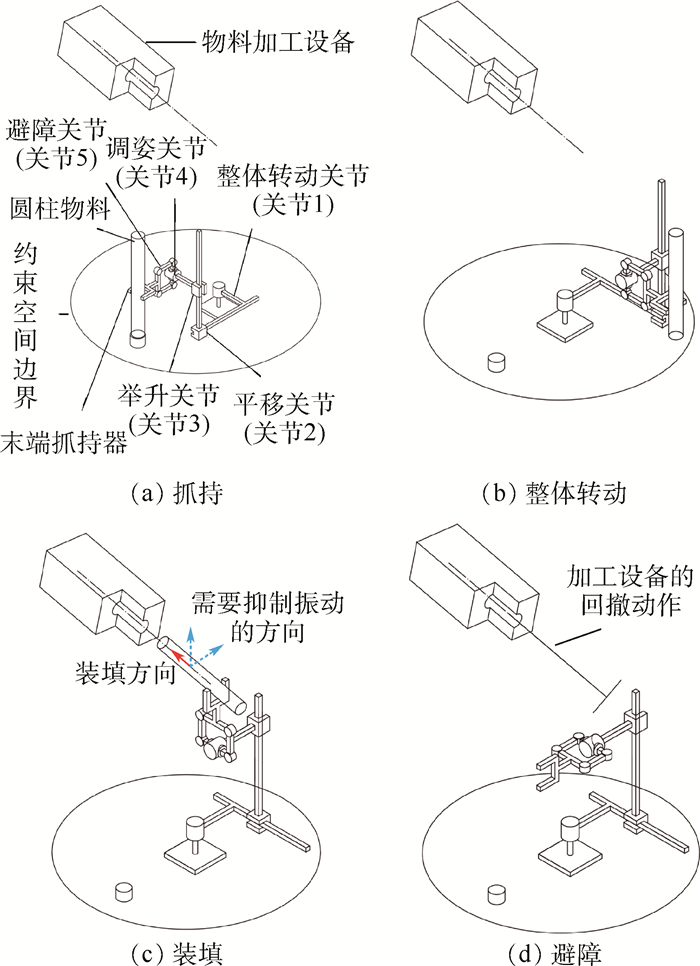 物料加工设备

避障关节
(关节5)
调姿关节
(关节4)
整体转动关节
(关节1)
圆柱物料
约束空间边界
举升关节
(关节3)
平移关节
(关节2)
末端抓持器

(a) 抓持

(b) 整体转动

需要抑制振动的方向
装填方向

(c) 装填

加工设备的回撤动作

(d) 避障