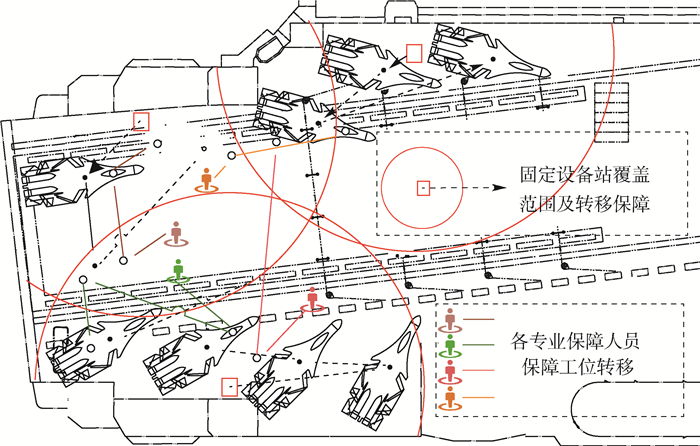 固定设备站覆盖范围及转移保障

各专业保障人员保障工位转移