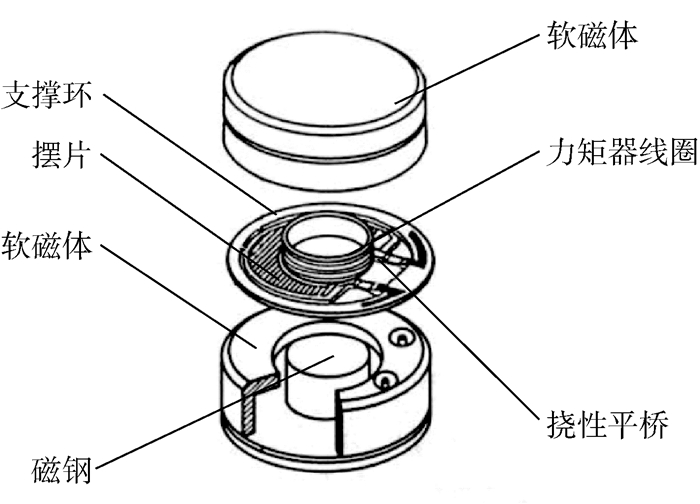 软磁体
支撑环
摆片
力矩器线圈
软磁体
挠性平桥
磁钢