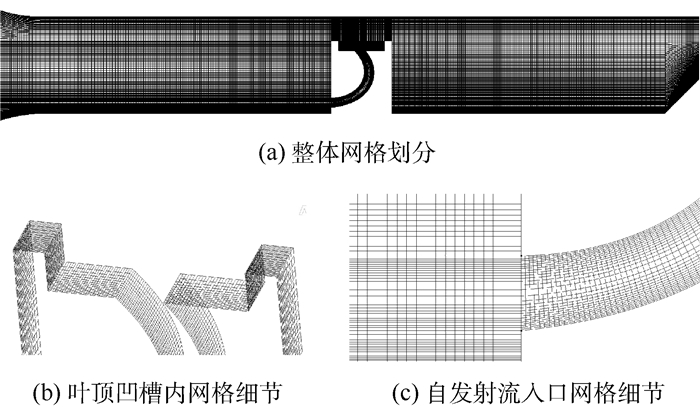 (a) 整体网格划分

(b) 叶顶凹槽内网格细节

(c) 自发射流入口网格细节