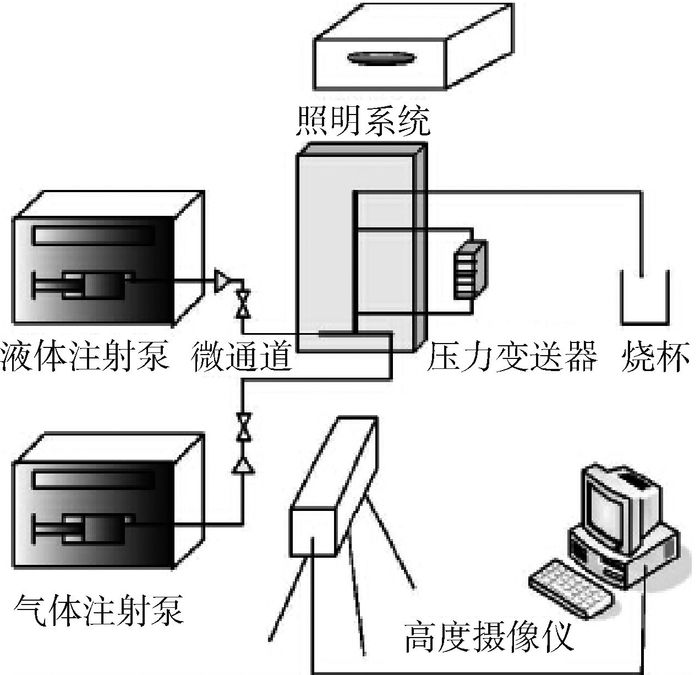 照明系统

液体注射泵 微通道

压力变送器 烧杯

气体注射泵

高度摄像仪